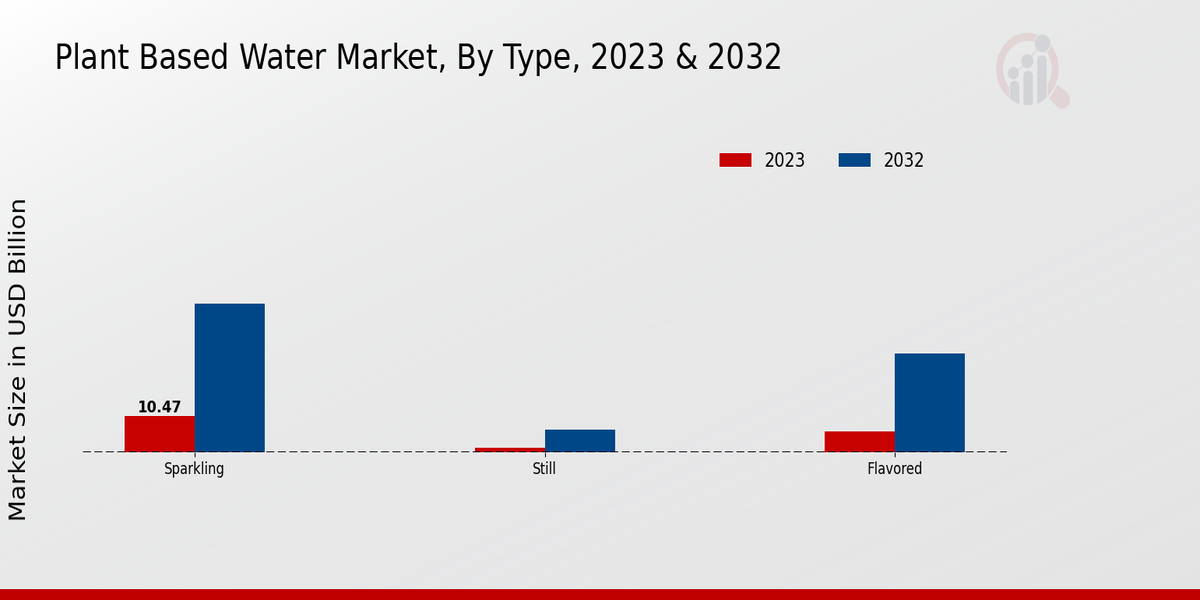 Plant Based Water Market, By Type, 2023 & 2032

2023
2032

Market Size in USD Billion

10.47

Sparkling
Still
Flavored