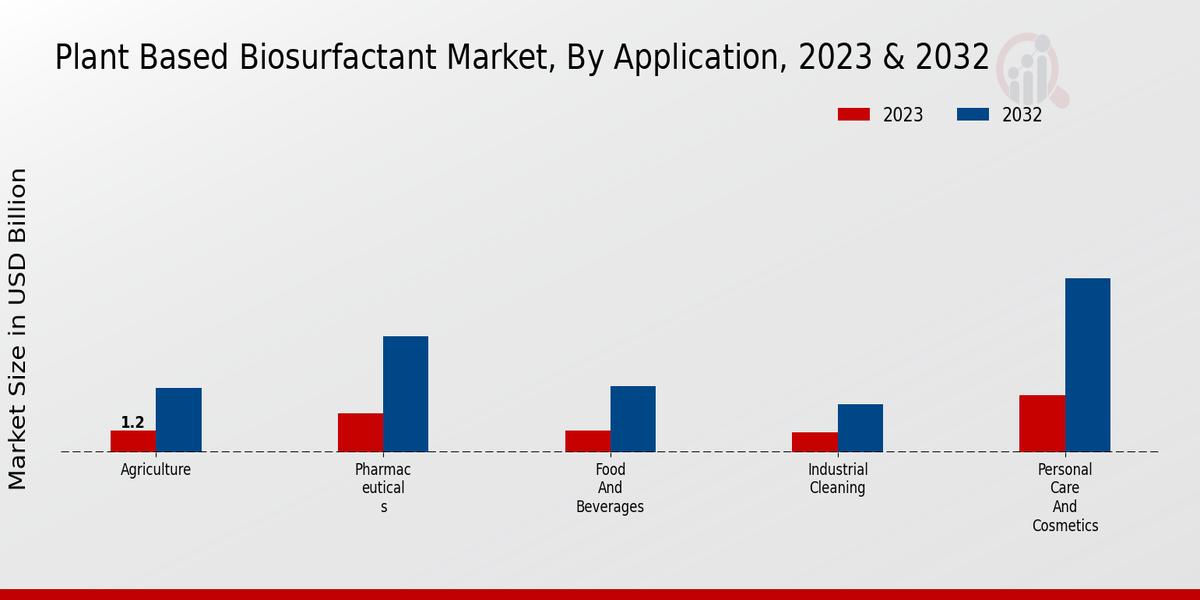 Plant Based Biosurfactant Market, By Application, 2023 & 2032

2023
2032

Market Size in USD Billion

1.2

Agriculture
Pharmac eutical s
Food And Beverages
Industrial Cleaning
Personal Care And Cosmetics