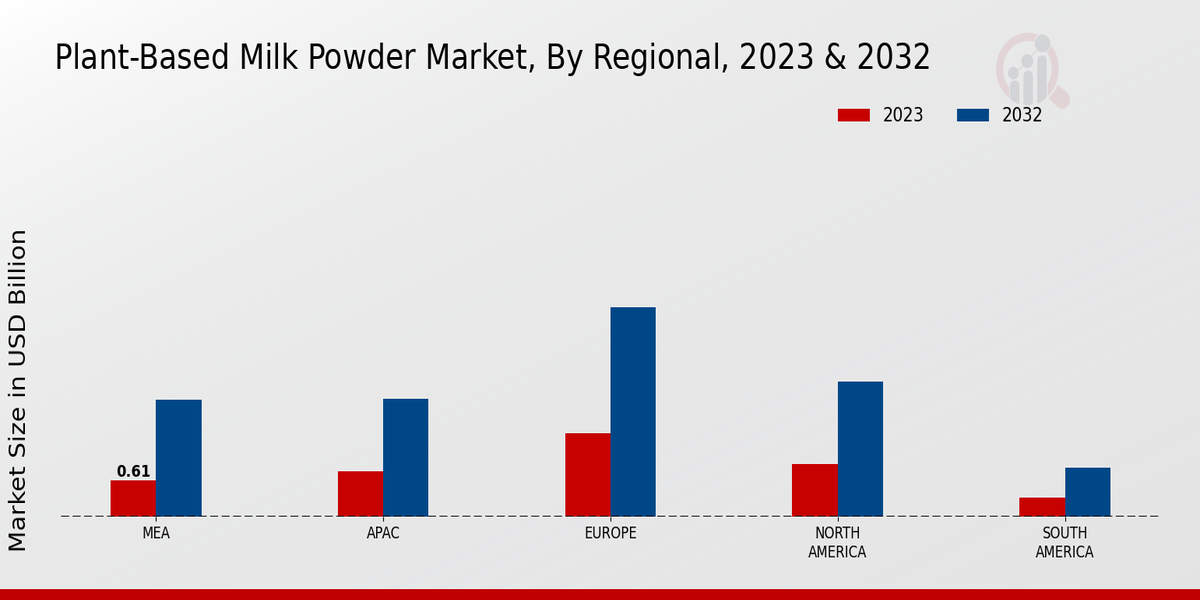 Plant-Based Milk Powder Market, By Regional, 2023 & 2032

2023
2032

Market Size in USD Billion

0.61

MEA
APAC
EUROPE
NORTH AMERICA
SOUTH AMERICA