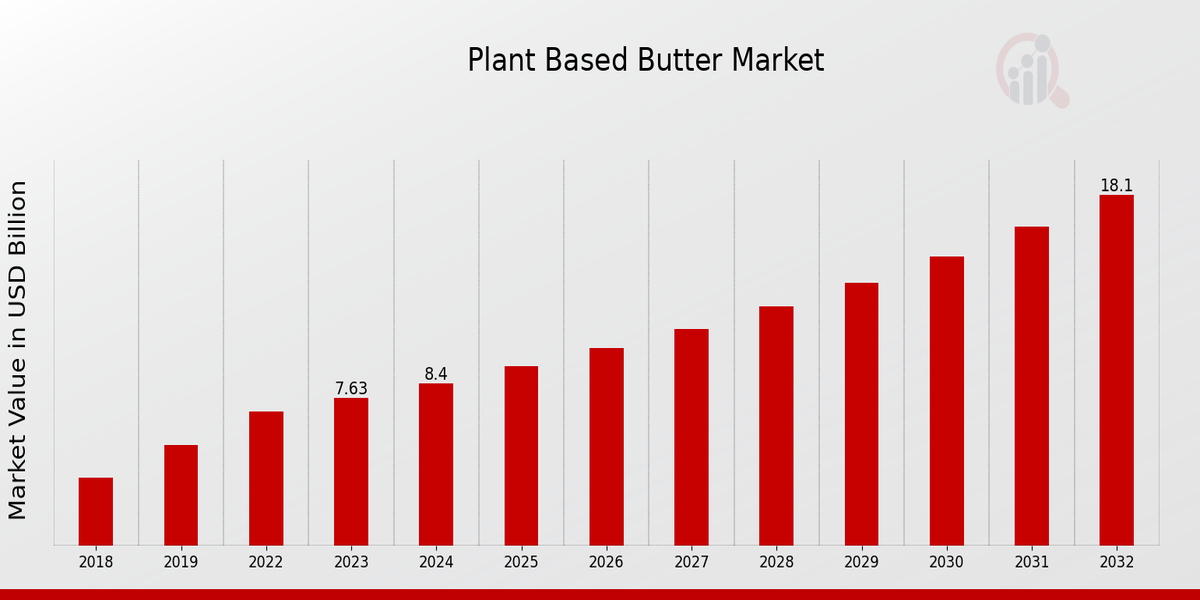 Plant Based Butter Market

Market Value in USD Billion

7.63
8.4
18.1

2018
2019
2022
2023
2024
2025
2026
2027
2028
2029
2030
2031
2032