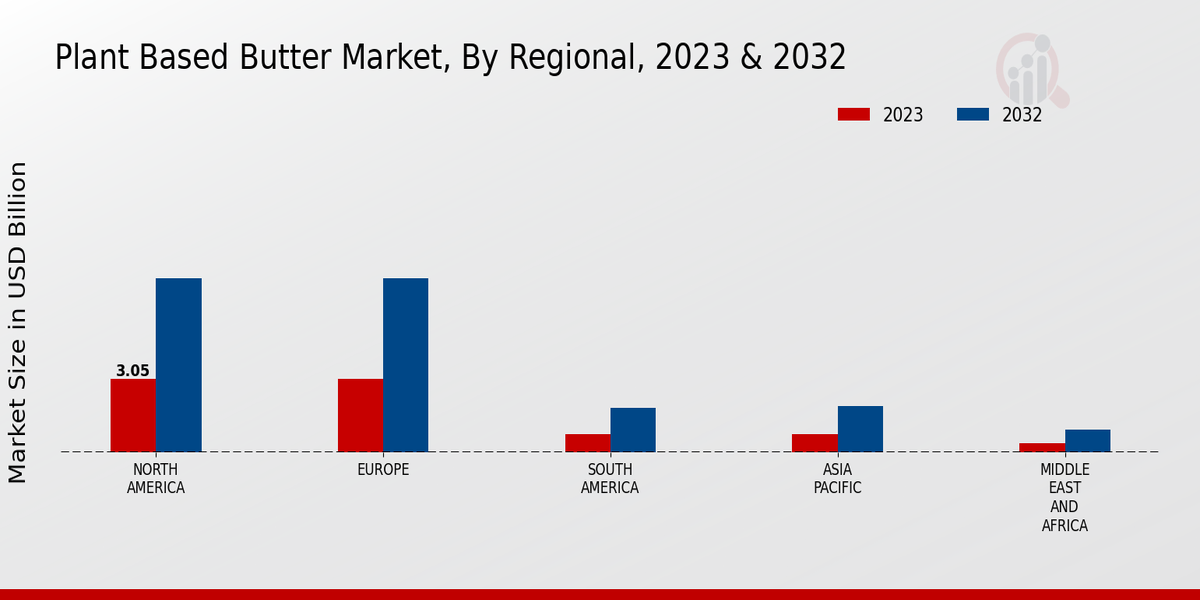 Plant Based Butter Market, By Regional, 2023 & 2032

2023
2032

Market Size in USD Billion

3.05

NORTH AMERICA
EUROPE
SOUTH AMERICA
ASIA PACIFIC
MIDDLE EAST AND AFRICA