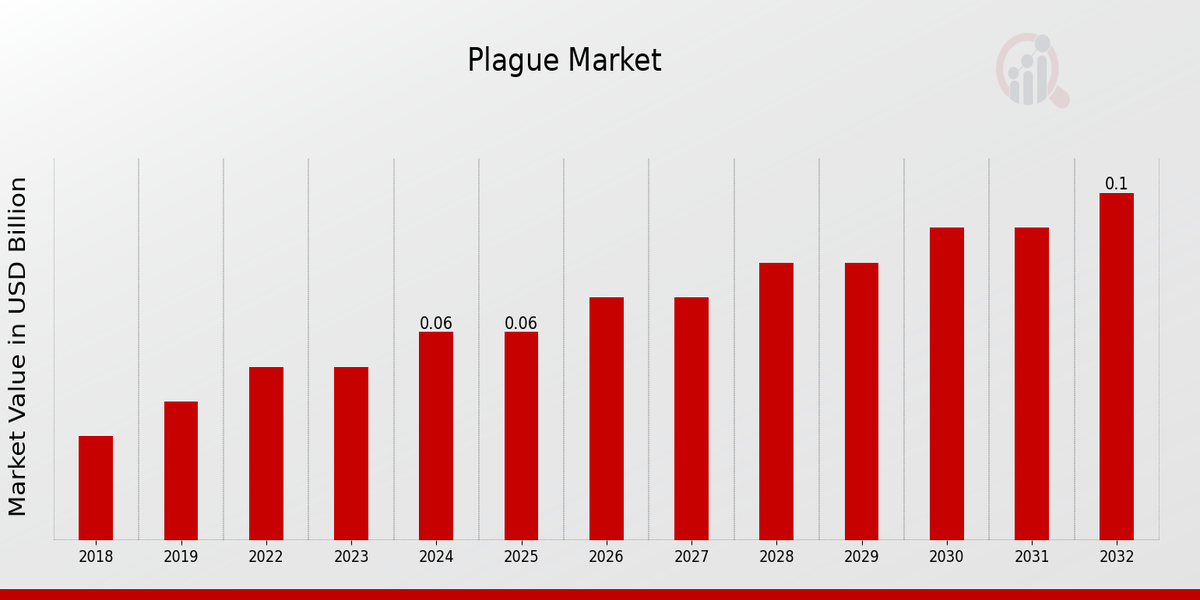 Plague Market

Market Value in USD Billion

0.06
0.06
0.1

2018
2019
2022
2023
2024
2025
2026
2027
2028
2029
2030
2031
2032