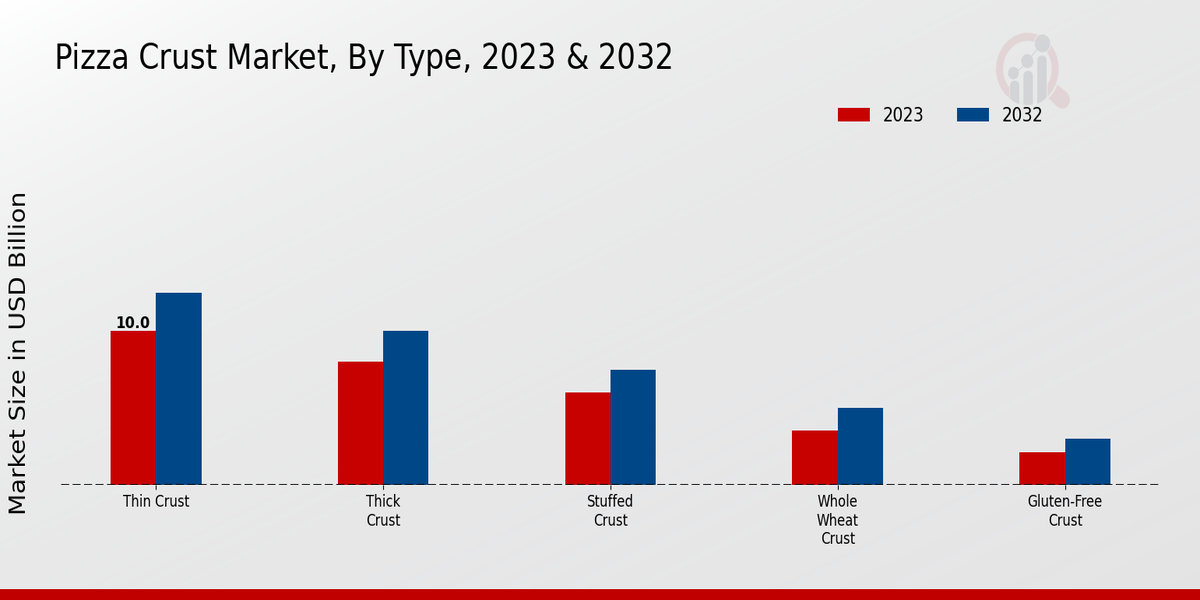 Pizza Crust Market, By Type, 2023 & 2032

2023
2032

Market Size in USD Billion

10.0

Thin Crust
Thick Crust
Stuffed Crust
Whole Wheat Crust
Gluten-Free Crust