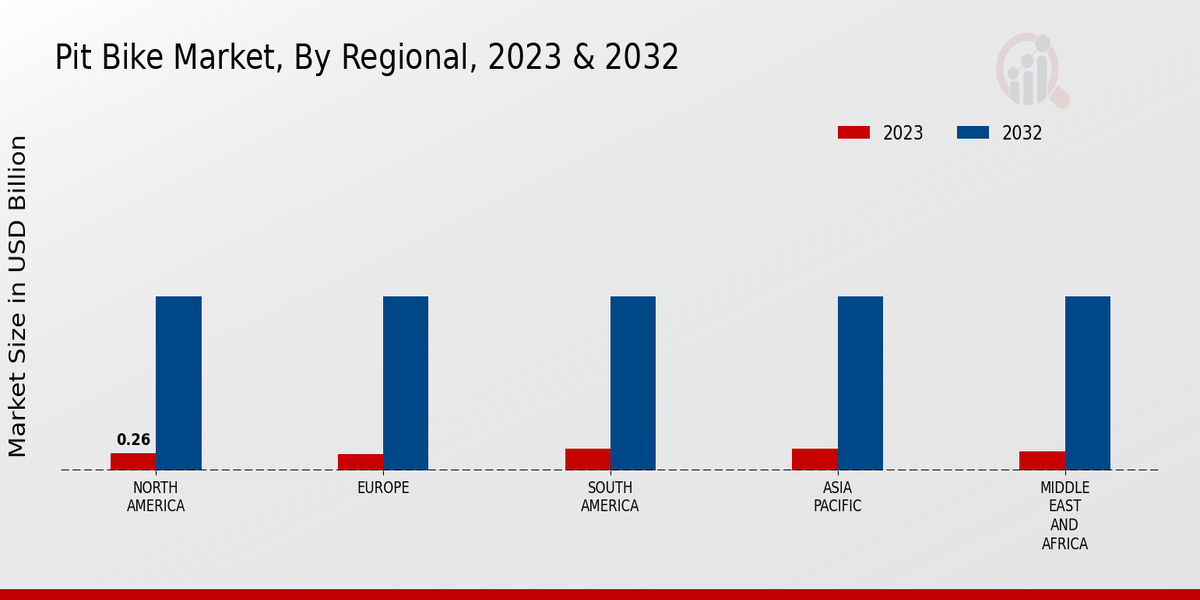 Pit Bike Market, By Regional, 2023 & 2032

2023 2032

Market Size in USD Billion

0.26

NORTH AMERICA

EUROPE

SOUTH AMERICA

ASIA PACIFIC

MIDDLE EAST AND AFRICA