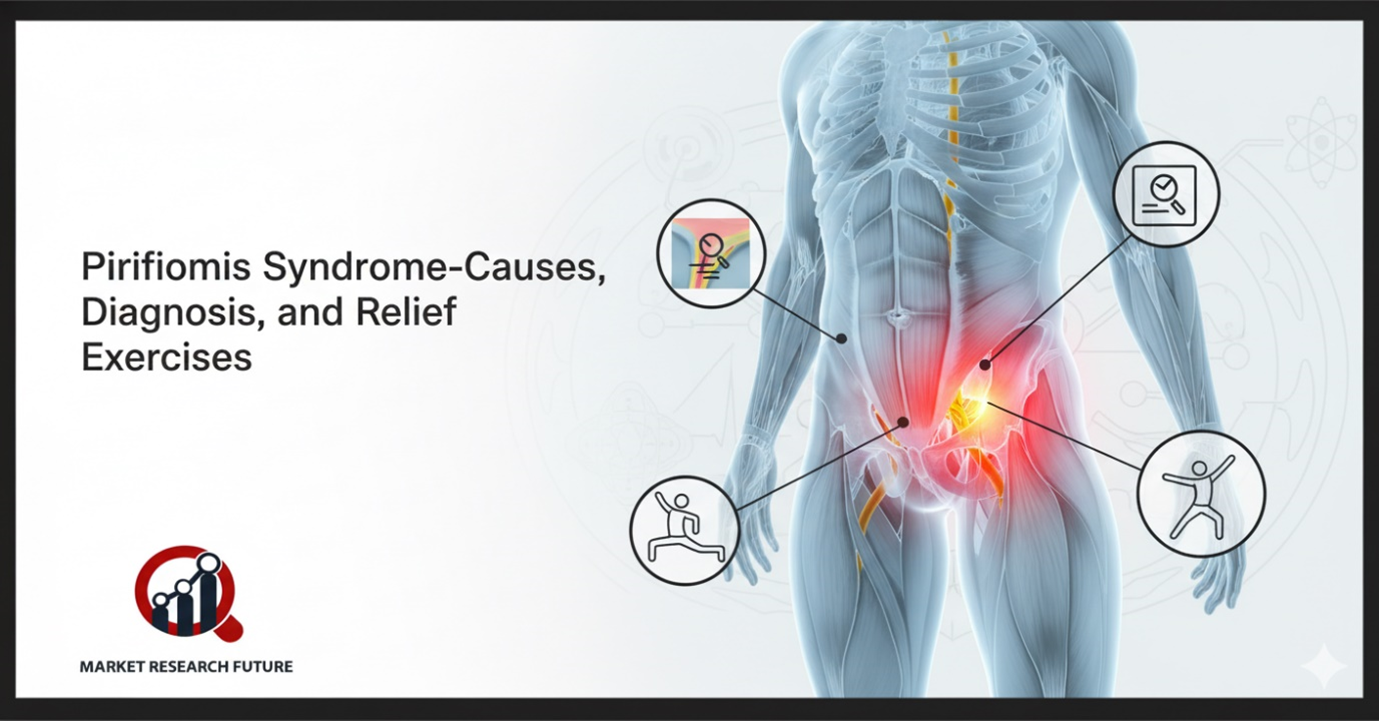 Pirifiomis Syndrome-Causes, Diagnosis, and Relief Exercises

MARKET RESEARCH FUTURE