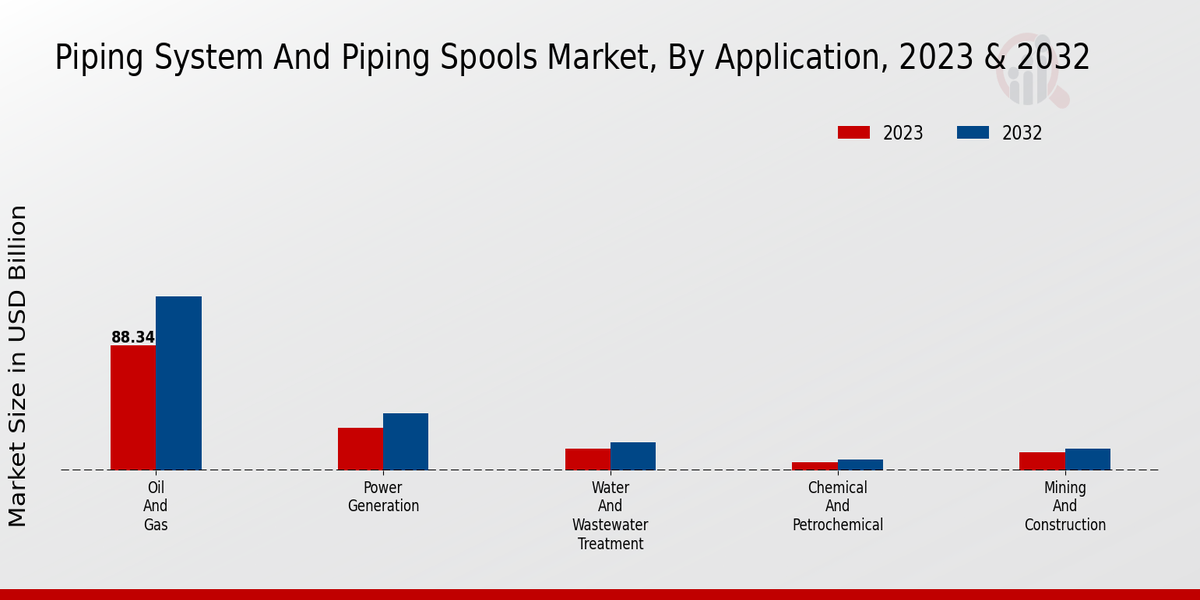 Piping System And Piping Spools Market, By Application, 2023 & 2032

2023 2032

Market Size in USD Billion

88.34

Oil And Gas

Power Generation

Water And Wastewater Treatment

Chemical And Petrochemical

Mining And Construction