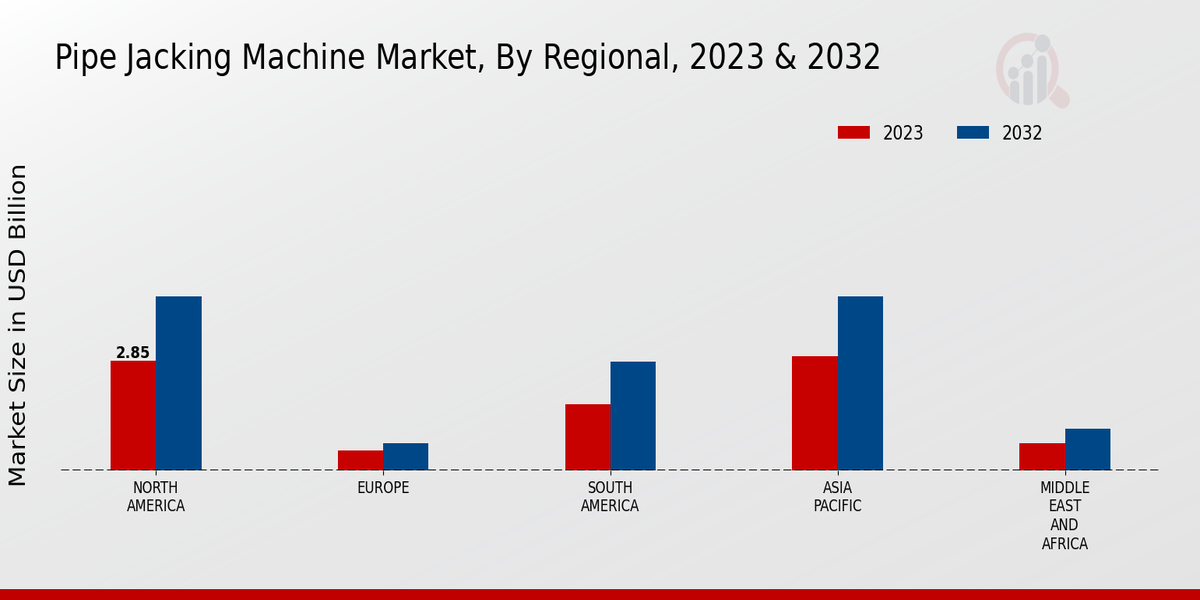 Pipe Jacking Machine Market, By Regional, 2023 & 2032

2023
2032

Market Size in USD Billion

2.85

NORTH AMERICA
EUROPE
SOUTH AMERICA
ASIA PACIFIC
MIDDLE EAST AND AFRICA