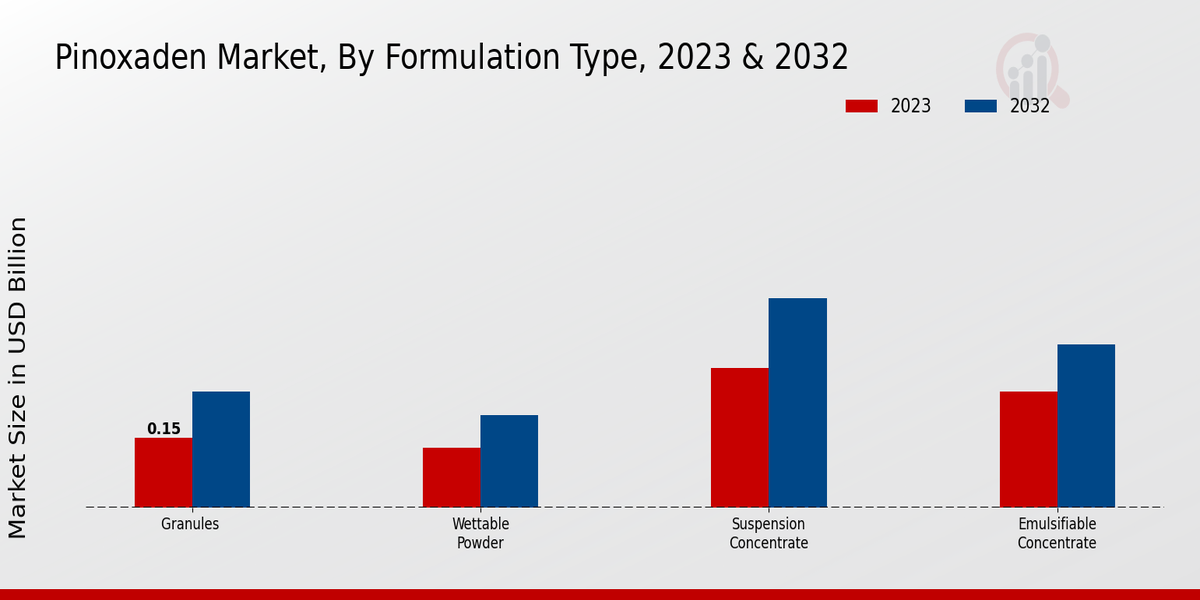 Pinoxaden Market, By Formulation Type, 2023 & 2032

2023
2032

Market Size in USD Billion

0.15

Granules

Wettable Powder

Suspension Concentrate

Emulsifiable Concentrate