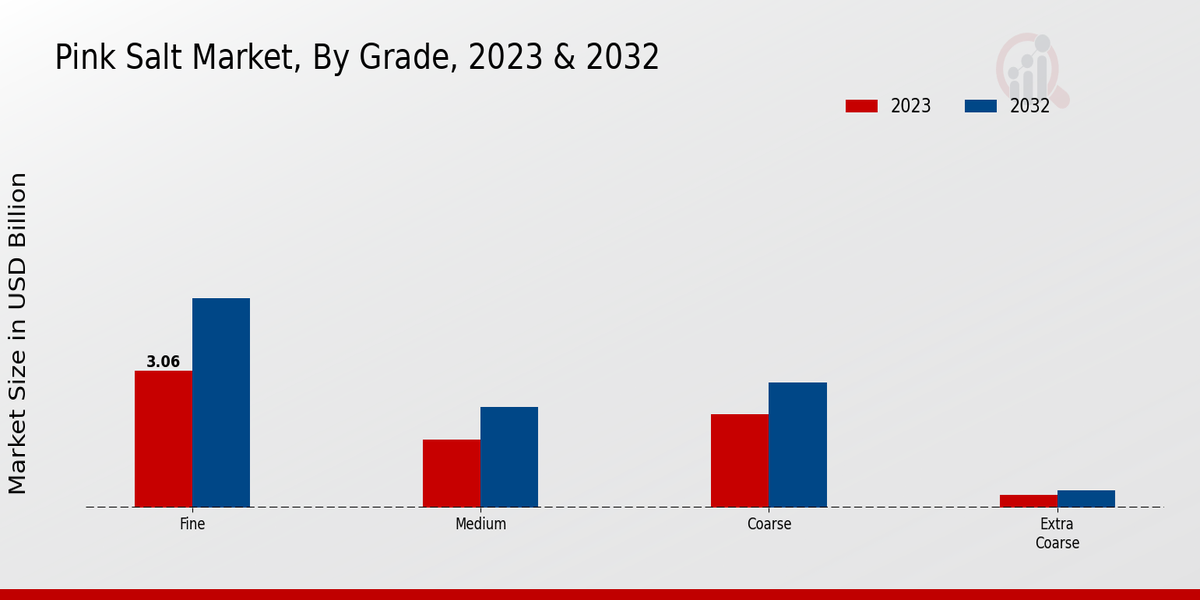 Pink Salt Market, By Grade, 2023 & 2032

2023
2032

Market Size in USD Billion

3.06

Fine
Medium
Coarse
Extra Coarse