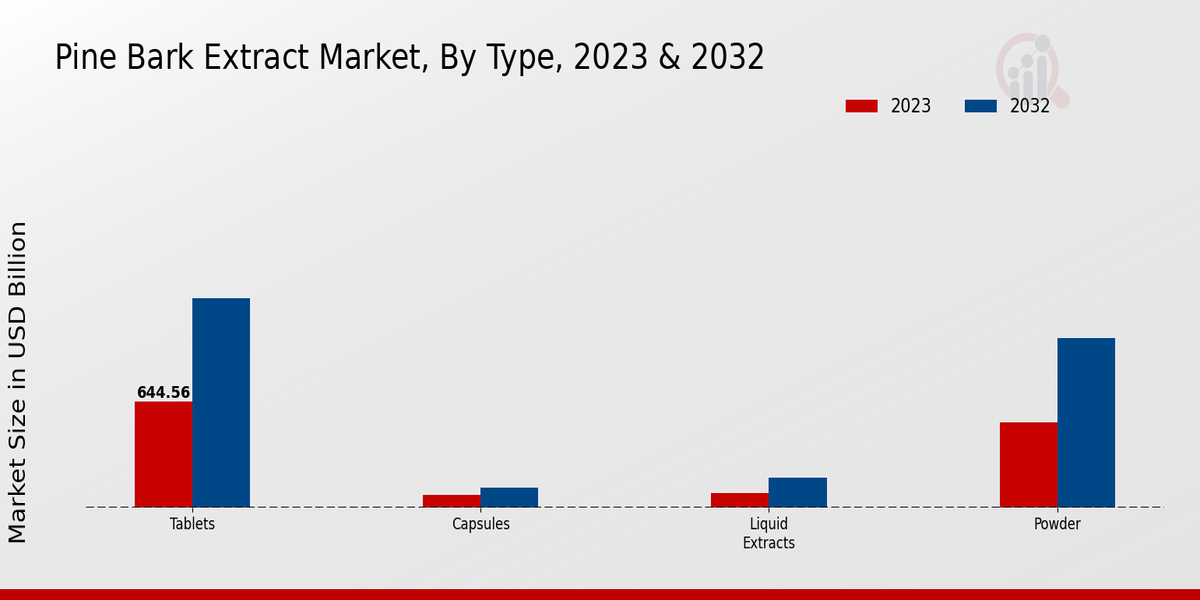 Pine Bark Extract Market, By Type, 2023 & 2032

2023
2032

Market Size in USD Billion

644.56

Tablets
Capsules
Liquid Extracts
Powder