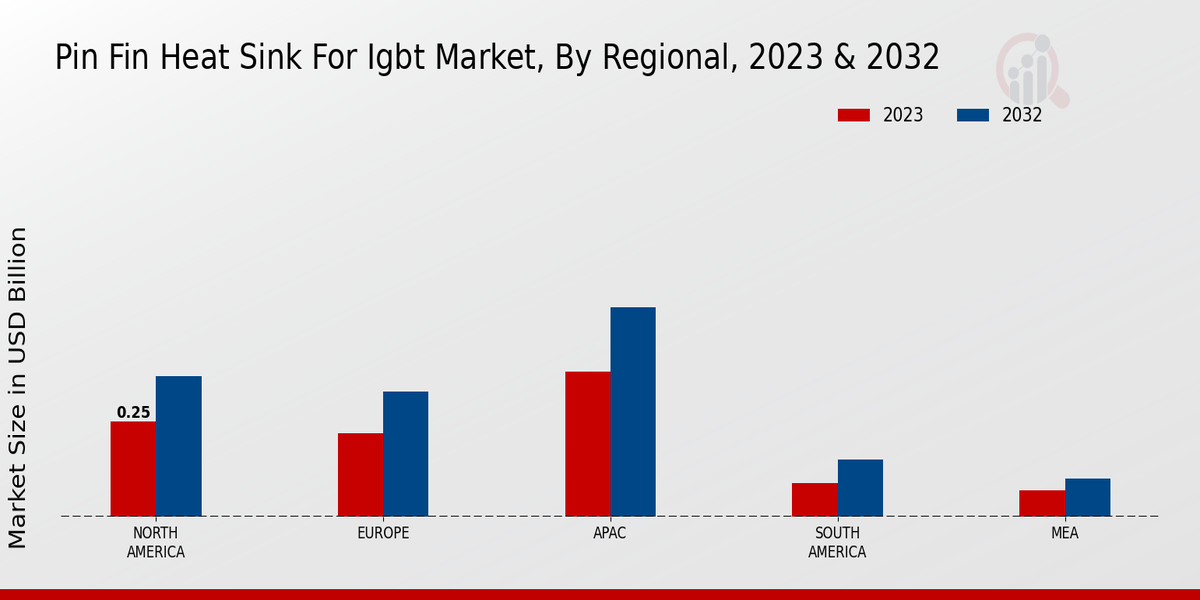 Pin Fin Heat Sink For Igbt Market, By Regional, 2023 & 2032

2023
2032

Market Size in USD Billion

0.25

NORTH AMERICA
EUROPE
APAC
SOUTH AMERICA
MEA