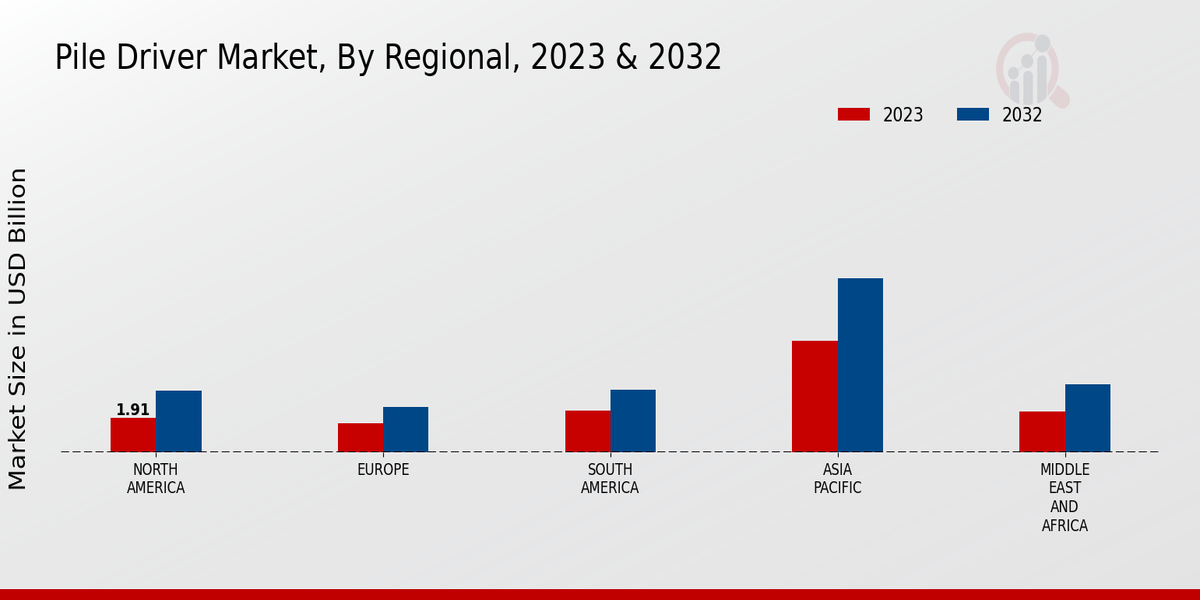 Pile Driver Market, By Regional, 2023 & 2032

2023
2032

Market Size in USD Billion

1.91

NORTH AMERICA

EUROPE

SOUTH AMERICA

ASIA PACIFIC

MIDDLE EAST AND AFRICA