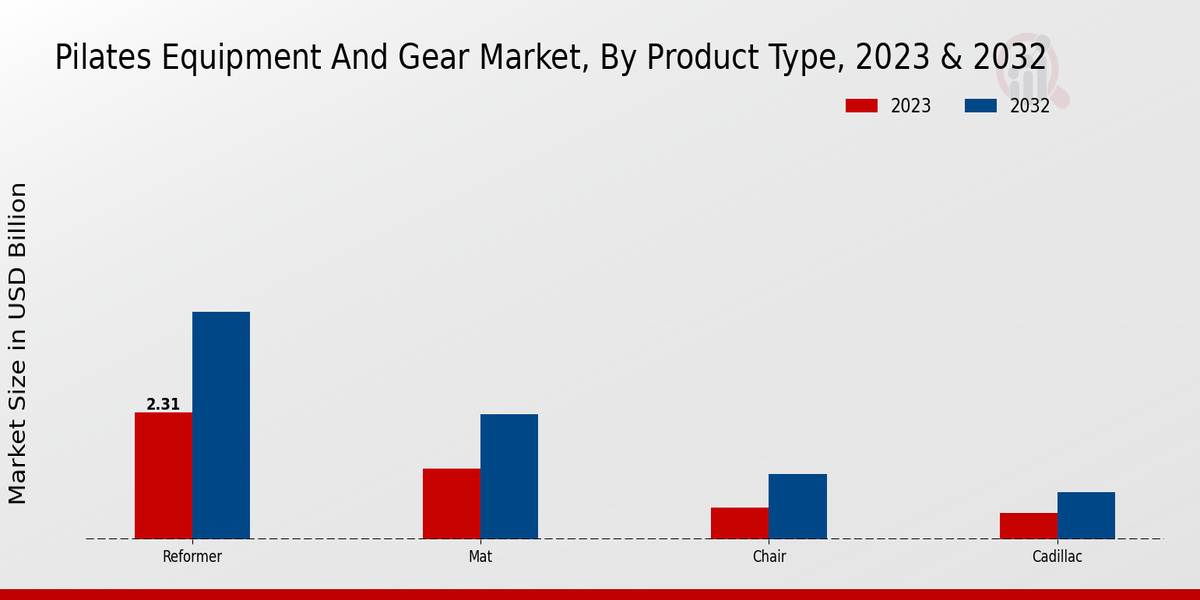 Pilates Equipment And Gear Market, By Product Type, 2023 & 2032

2023
2032

Market Size in USD Billion

2.31

Reformer
Mat
Chair
Cadillac