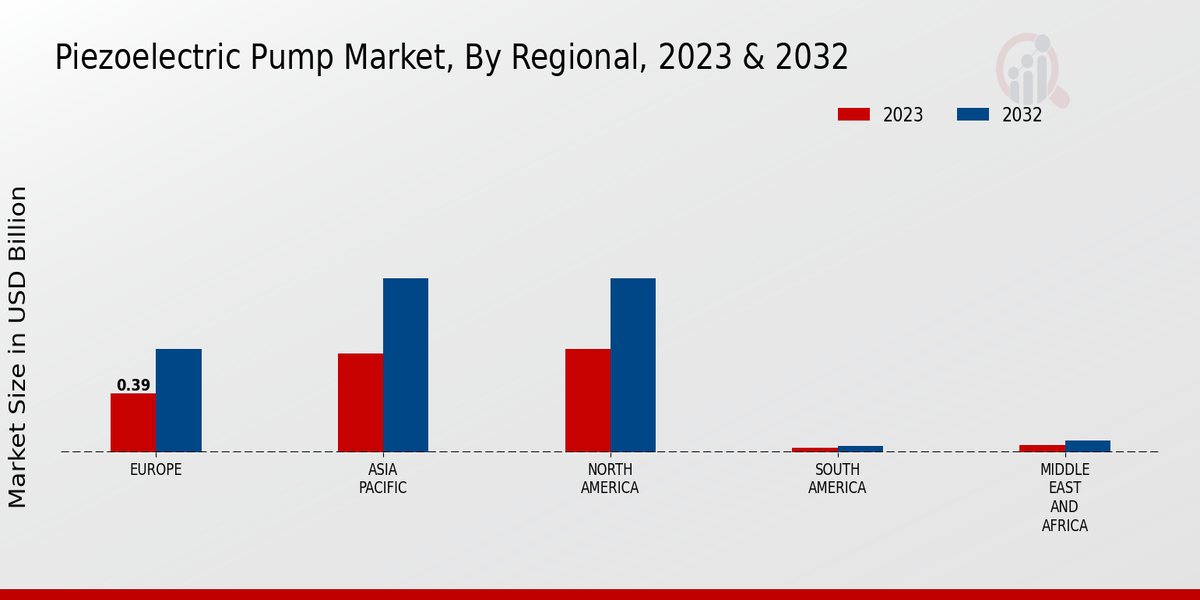 Piezoelectric Pump Market, By Regional, 2023 & 2032

2023
2032

Market Size in USD Billion

0.39

EUROPE
ASIA PACIFIC
NORTH AMERICA
SOUTH AMERICA
MIDDLE EAST AND AFRICA