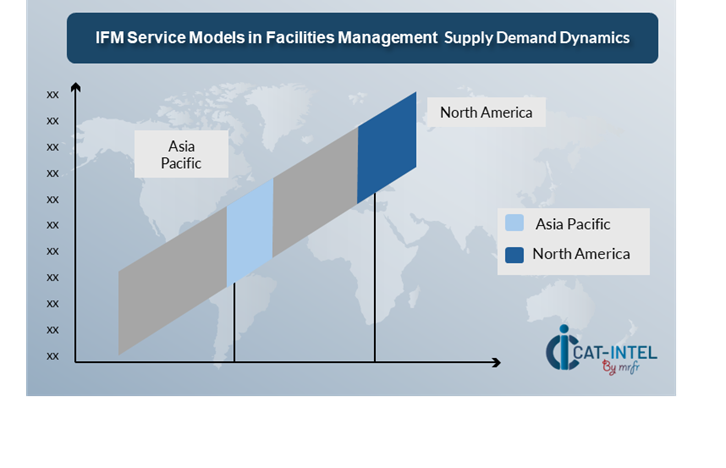 IFM Service Models in Facilities Management Supply Demand Dynamics

xx
xx
xx
xx
xx
xx
xx
xx
xx
xx
xx

Asia Pacific

North America

Asia Pacific
North America

CAT-INTEL
By mrfr