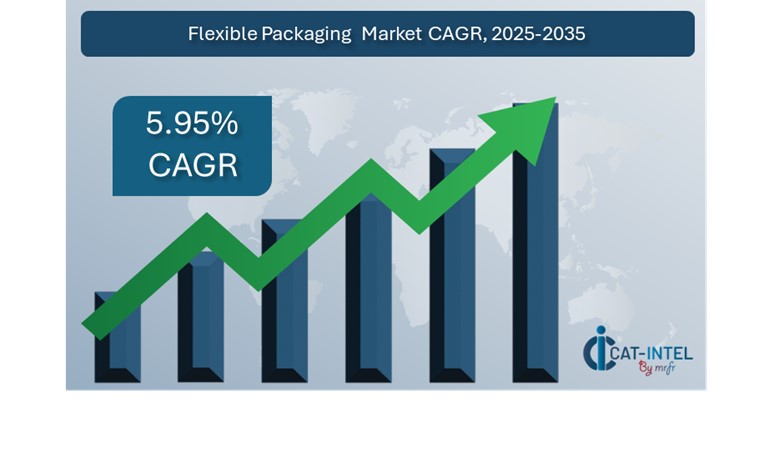 Flexible Packaging Market CAGR, 2025-2035

5.95%
CAGR

CAT-INTEL
By mrfr