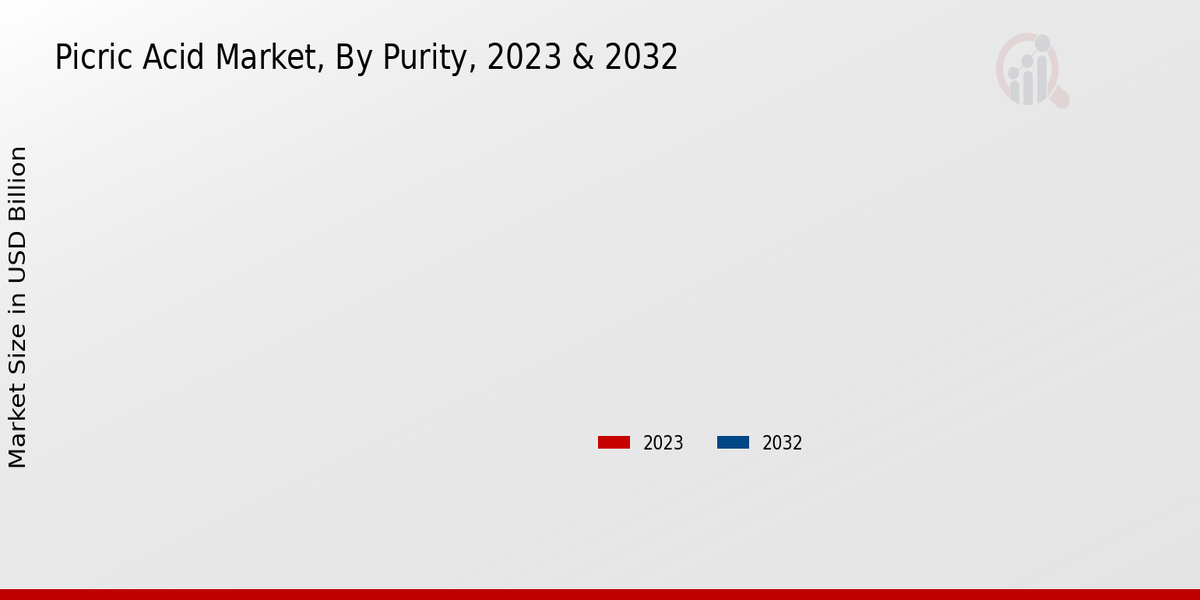 Picric Acid Market, By Purity, 2023 & 2032

Market Size in USD Billion

2023
2032