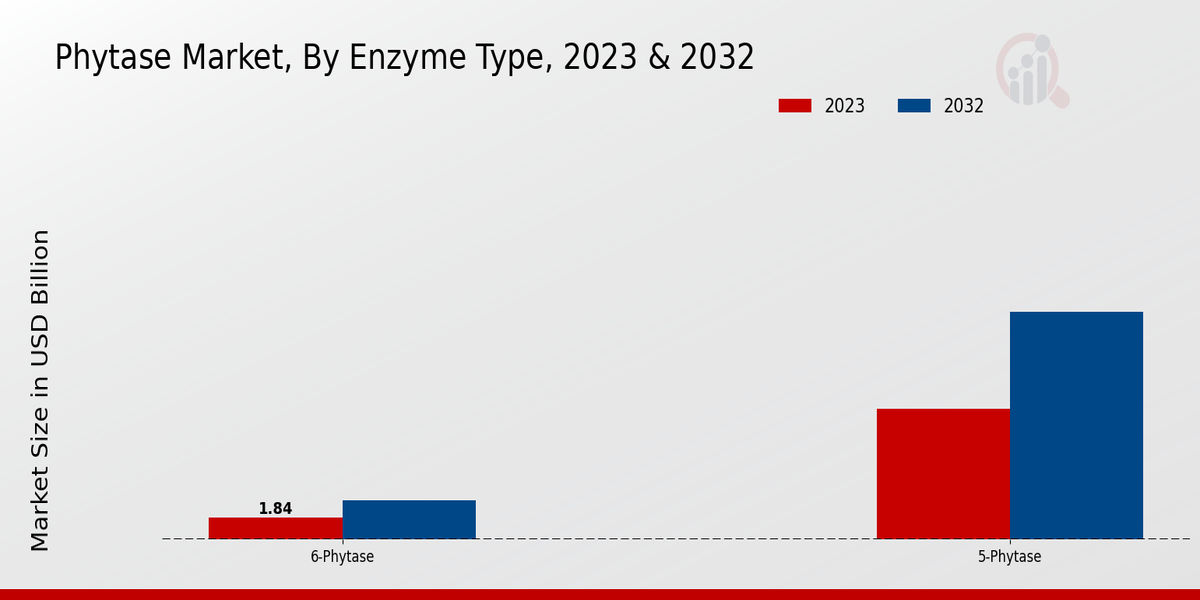 Phytase Market, By Enzyme Type, 2023 & 2032

2023
2032

Market Size in USD Billion

1.84

6-Phytase
5-Phytase