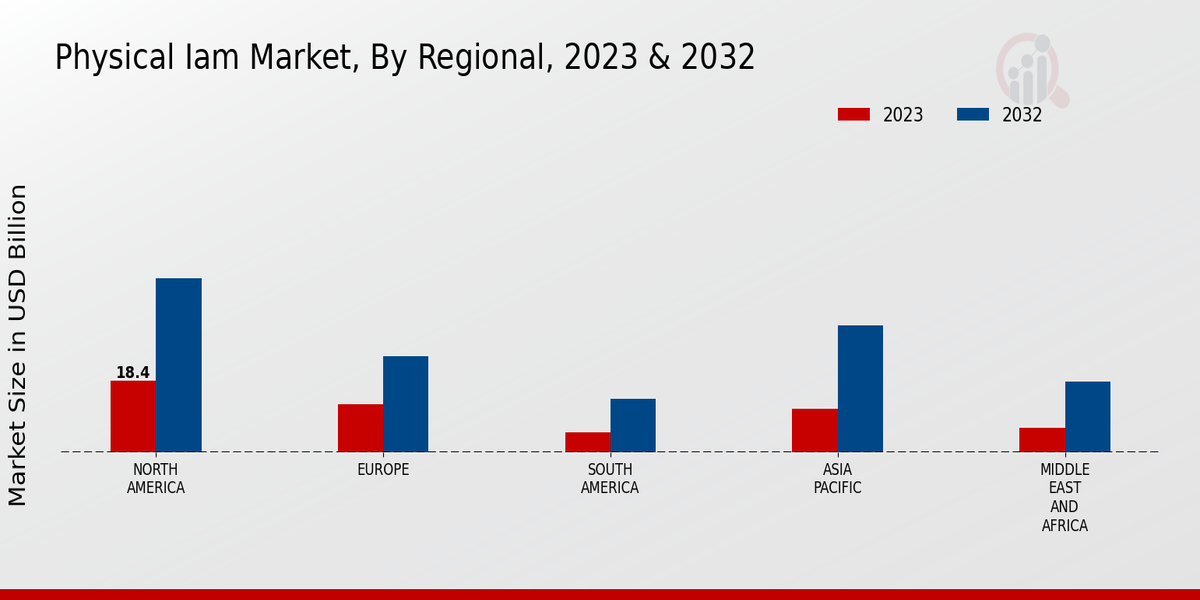 Physical Iam Market, By Regional, 2023 & 2032

2023
2032

Market Size in USD Billion

18.4

NORTH AMERICA
EUROPE
SOUTH AMERICA
ASIA PACIFIC
MIDDLE EAST AND AFRICA