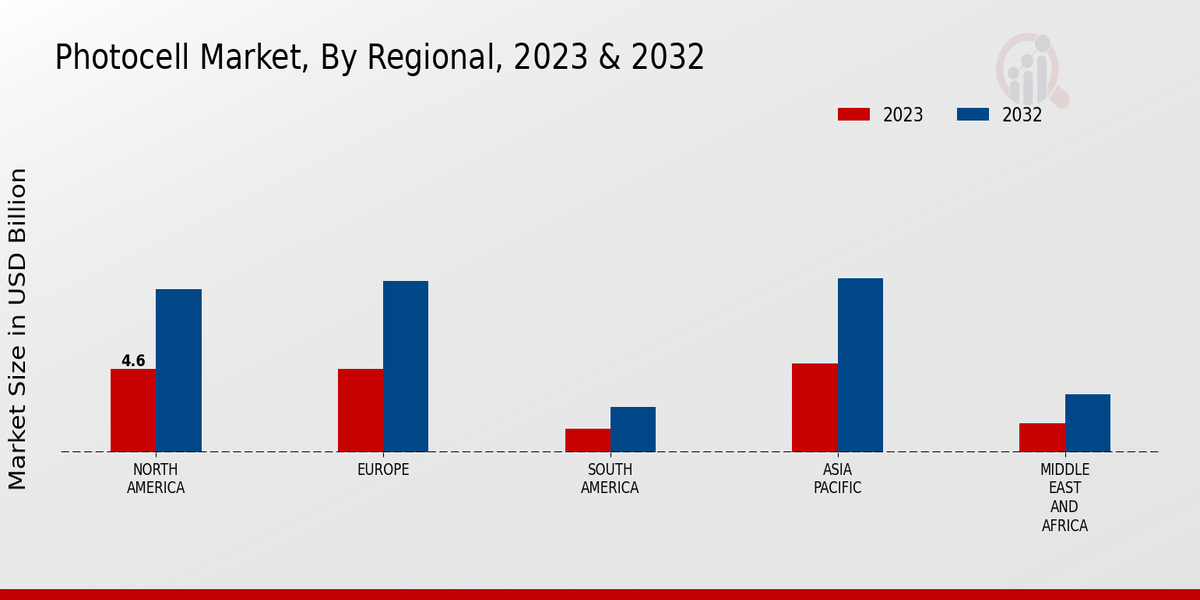 Photocell Market, By Regional, 2023 & 2032

2023
2032

Market Size in USD Billion

4.6

NORTH AMERICA
EUROPE
SOUTH AMERICA
ASIA PACIFIC
MIDDLE EAST AND AFRICA