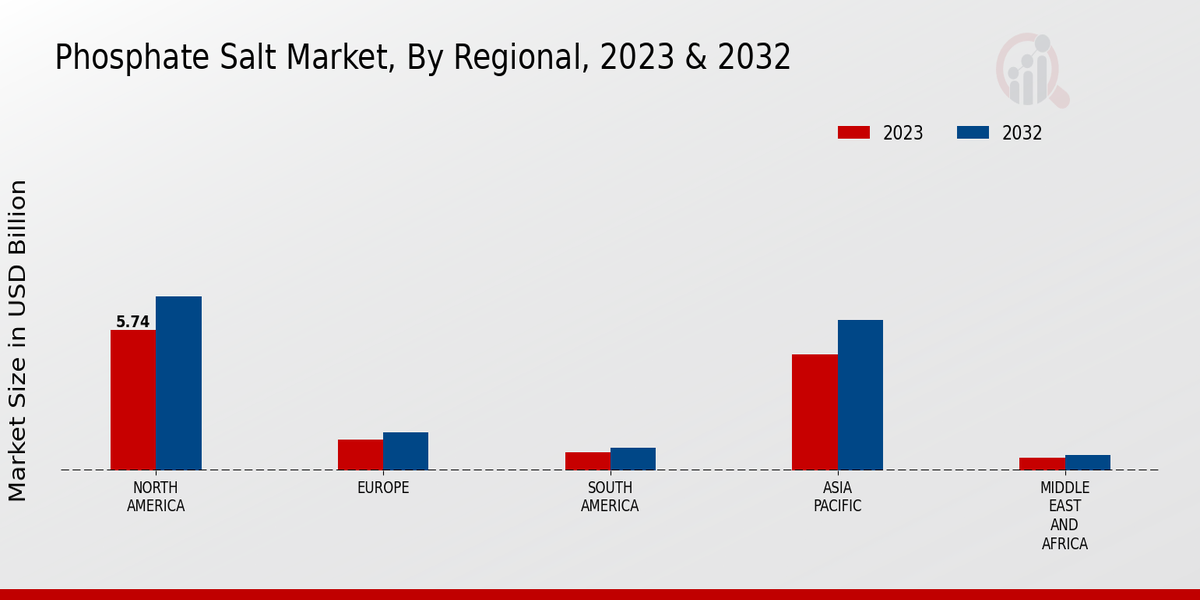 Phosphate Salt Market, By Regional, 2023 & 2032

2023
2032

Market Size in USD Billion

5.74

NORTH AMERICA
EUROPE
SOUTH AMERICA
ASIA PACIFIC
MIDDLE EAST AND AFRICA