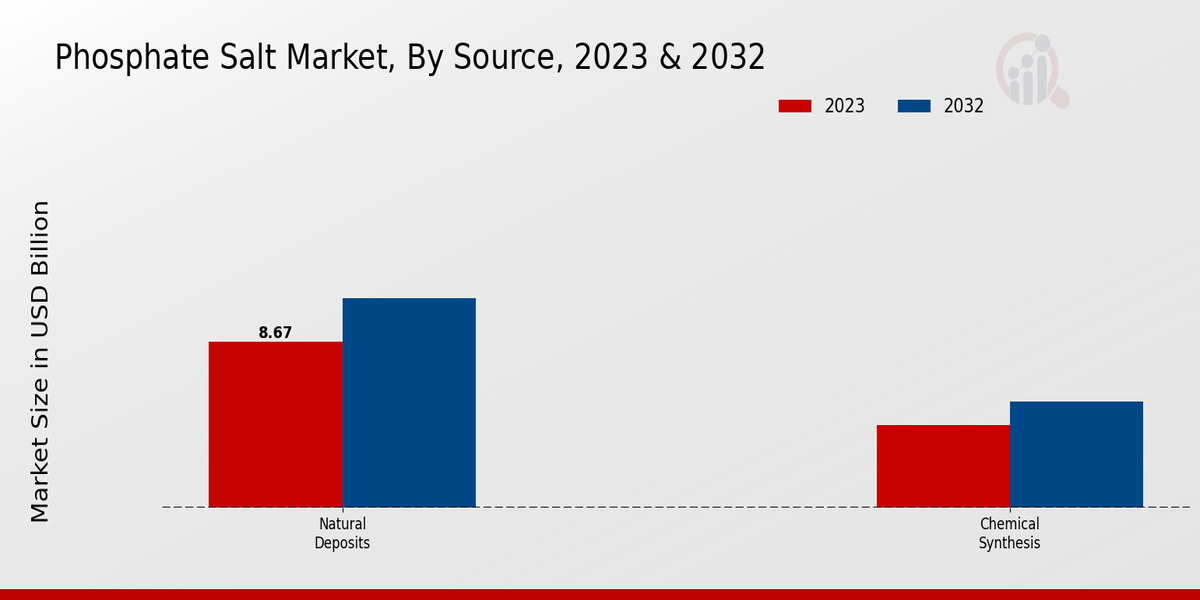 Phosphate Salt Market, By Source, 2023 & 2032

2023
2032

Market Size in USD Billion

8.67

Natural Deposits

Chemical Synthesis