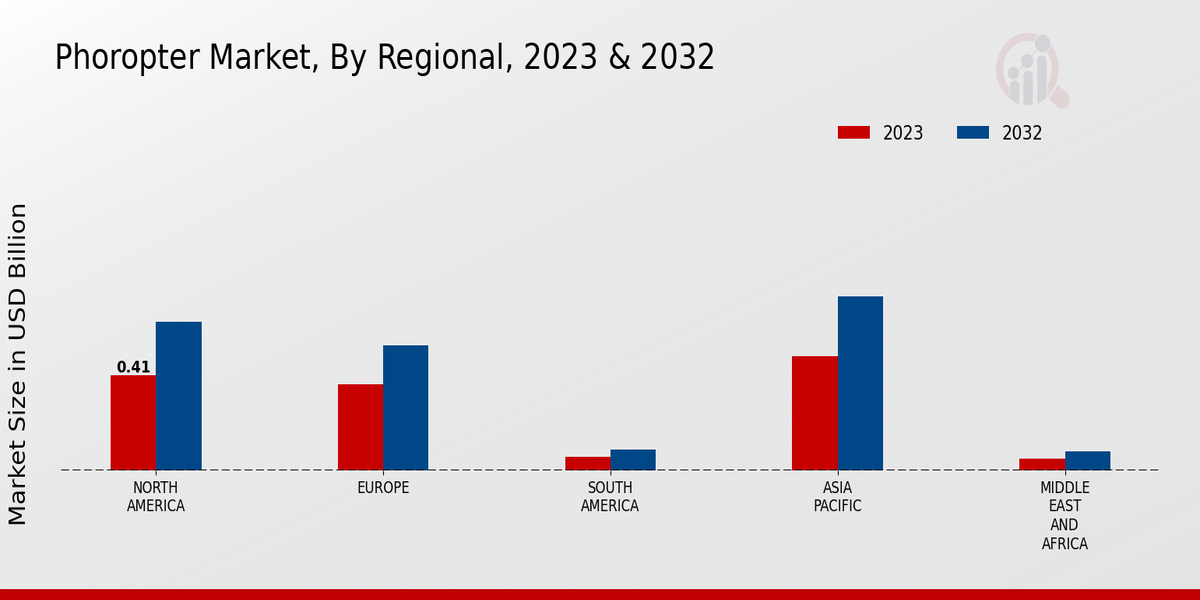 Phoropter Market, By Regional, 2023 & 2032

2023
2032

Market Size in USD Billion

0.41

NORTH AMERICA
EUROPE
SOUTH AMERICA
ASIA PACIFIC
MIDDLE EAST AND AFRICA