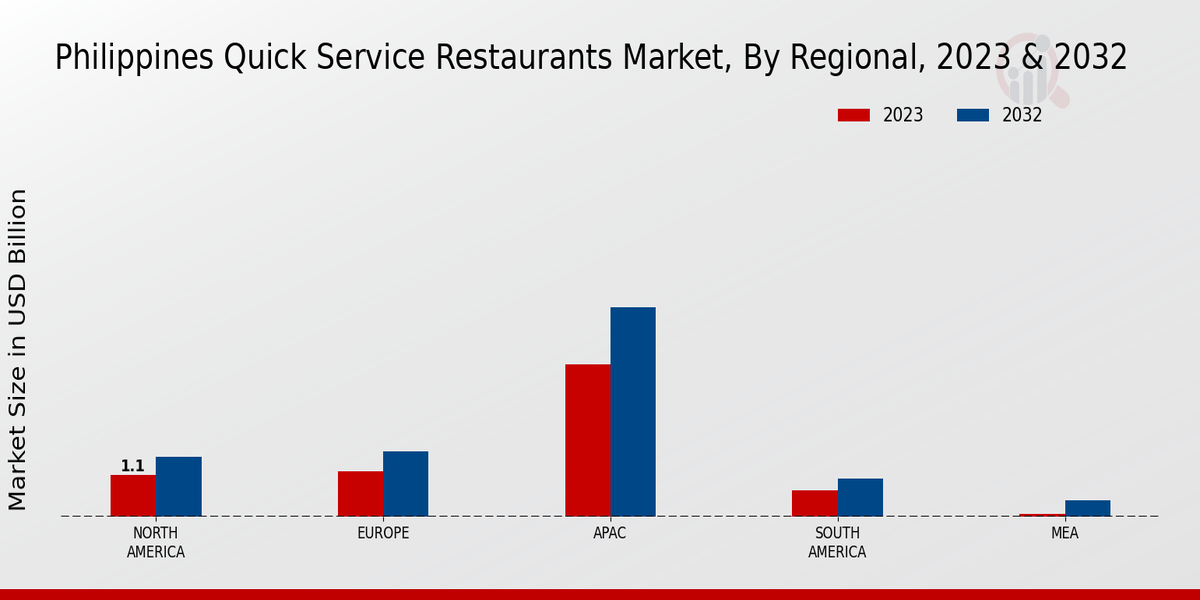 Philippines Quick Service Restaurants Market, By Regional, 2023 & 2032

2023
2032

Market Size in USD Billion

1.1

NORTH AMERICA
EUROPE
APAC
SOUTH AMERICA
MEA