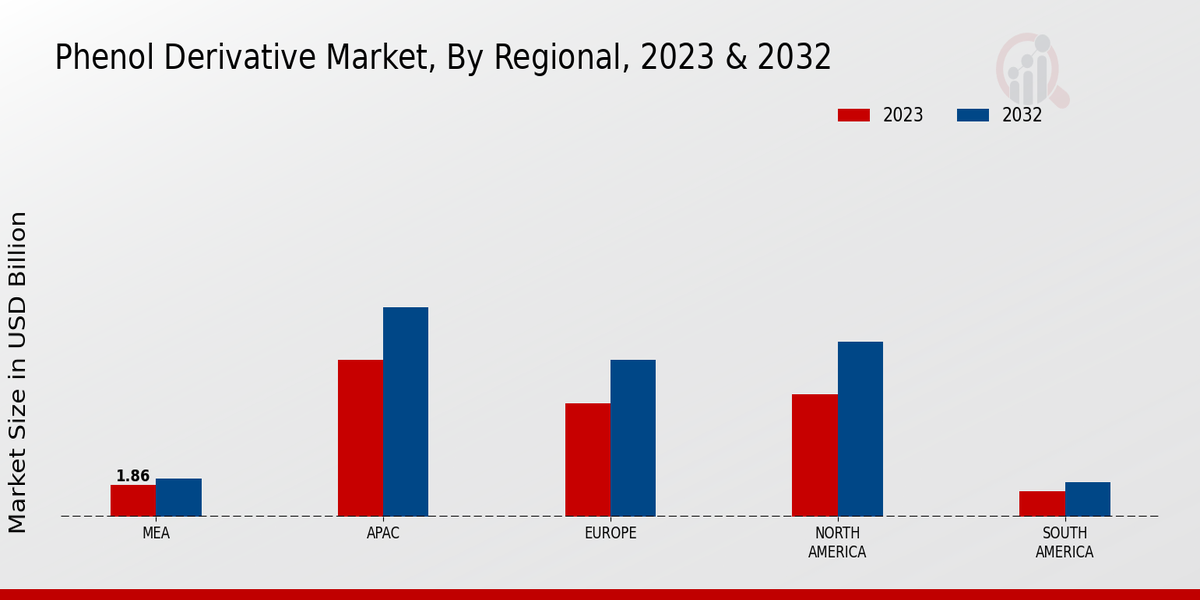 Phenol Derivative Market, By Regional, 2023 & 2032

2023
2032

Market Size in USD Billion

1.86

MEA
APAC
EUROPE
NORTH AMERICA
SOUTH AMERICA