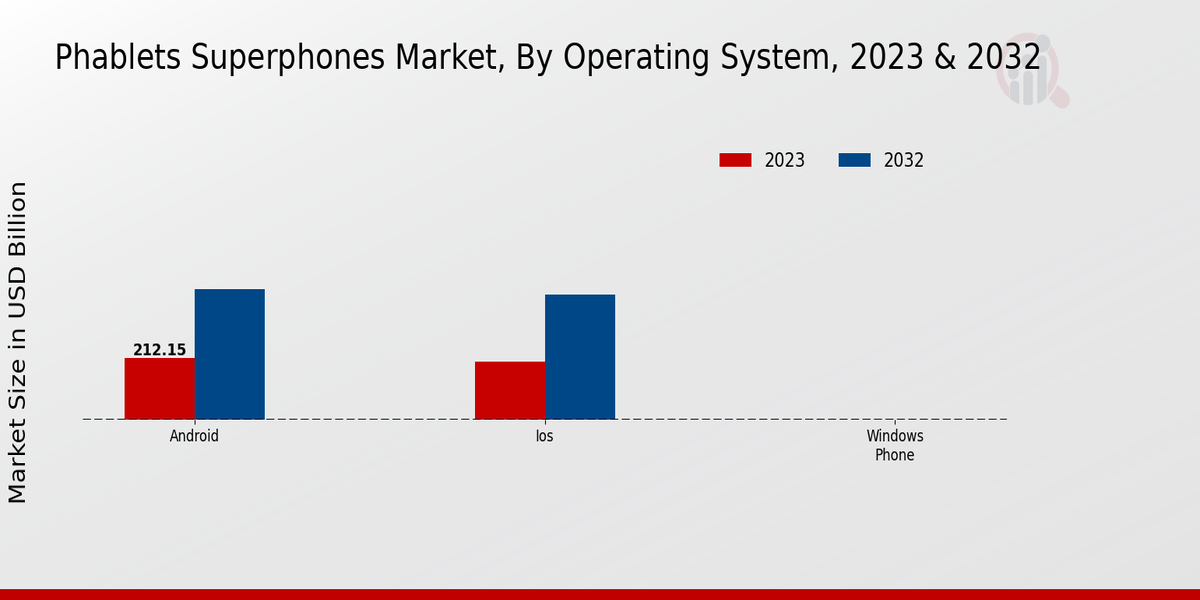 Phablets Superphones Market, By Operating System, 2023 & 2032

2023
2032

Market Size in USD Billion

212.15

Android
Ios
Windows Phone