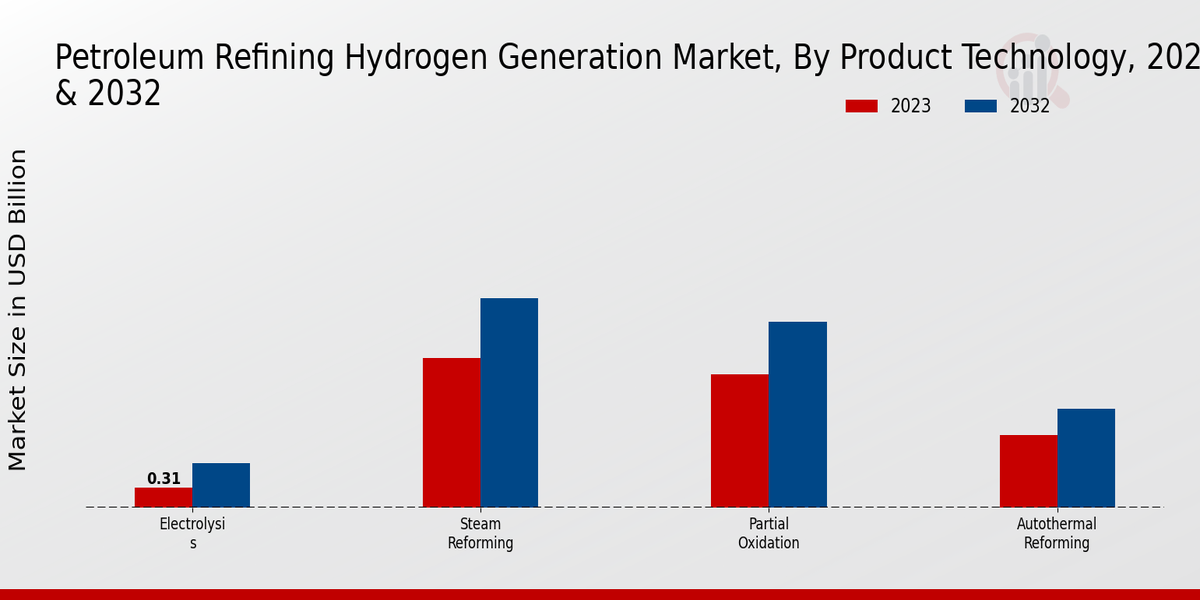 Petroleum Refining Hydrogen Generation Market, By Product Technology, 202 & 2032

2023
2032

Market Size in USD Billion

0.31

Electrolysis

Steam Reforming

Partial Oxidation

Autothermal Reforming