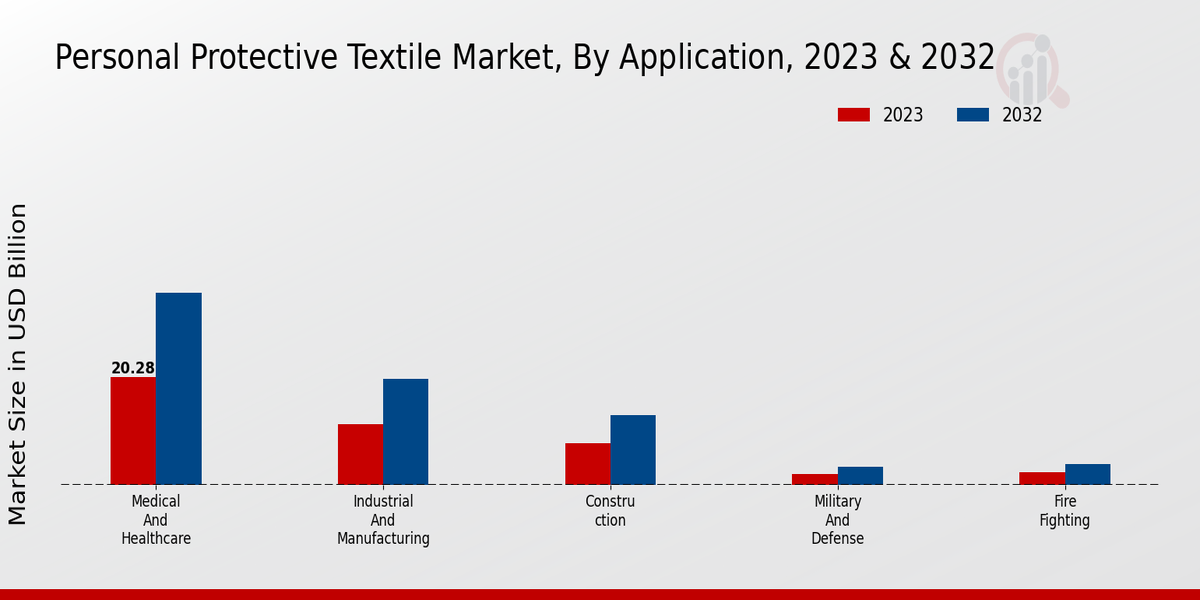 Personal Protective Textile Market, By Application, 2023 & 2032

2023
2032

Market Size in USD Billion

20.28

Medical And Healthcare

Industrial And Manufacturing

Constru ction

Military And Defense

Fire Fighting