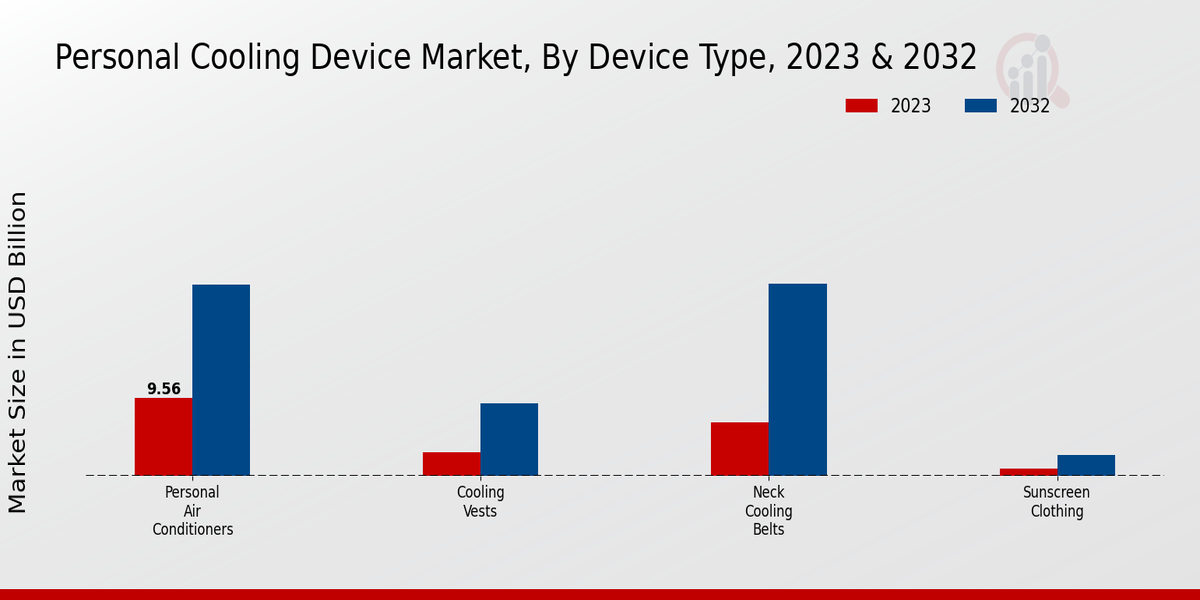 Personal Cooling Device Market, By Device Type, 2023 & 2032

2023
2032

Market Size in USD Billion

9.56

Personal Air Conditioners

Cooling Vests

Neck Cooling Belts

Sunscreen Clothing