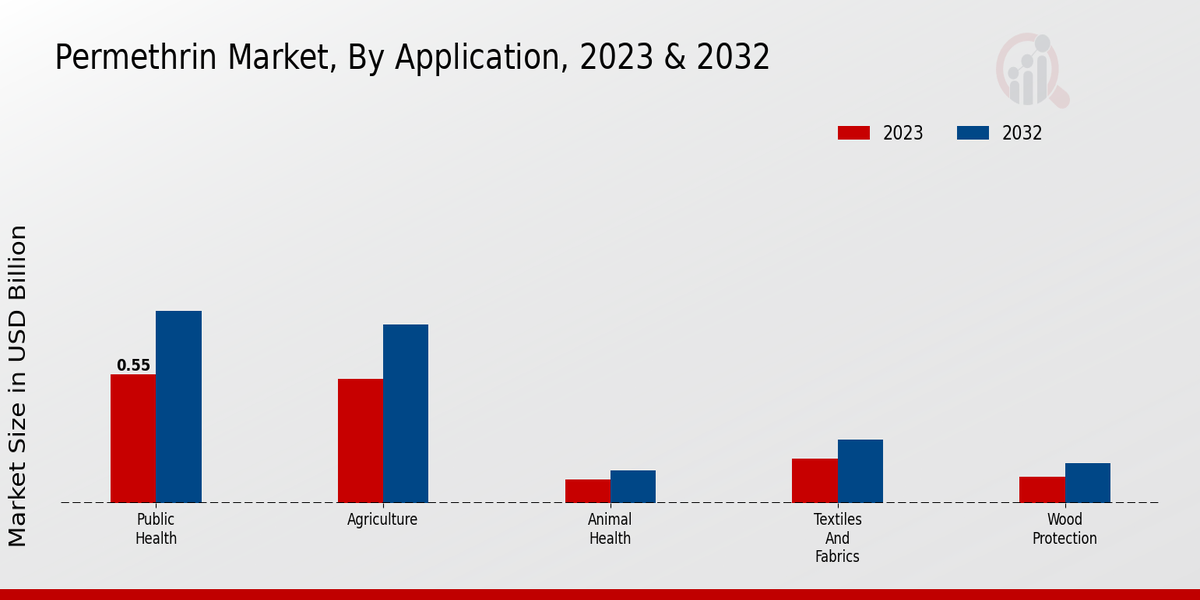 Permethrin Market, By Application, 2023 & 2032

2023
2032

Market Size in USD Billion

0.55

Public Health
Agriculture
Animal Health
Textiles And Fabrics
Wood Protection