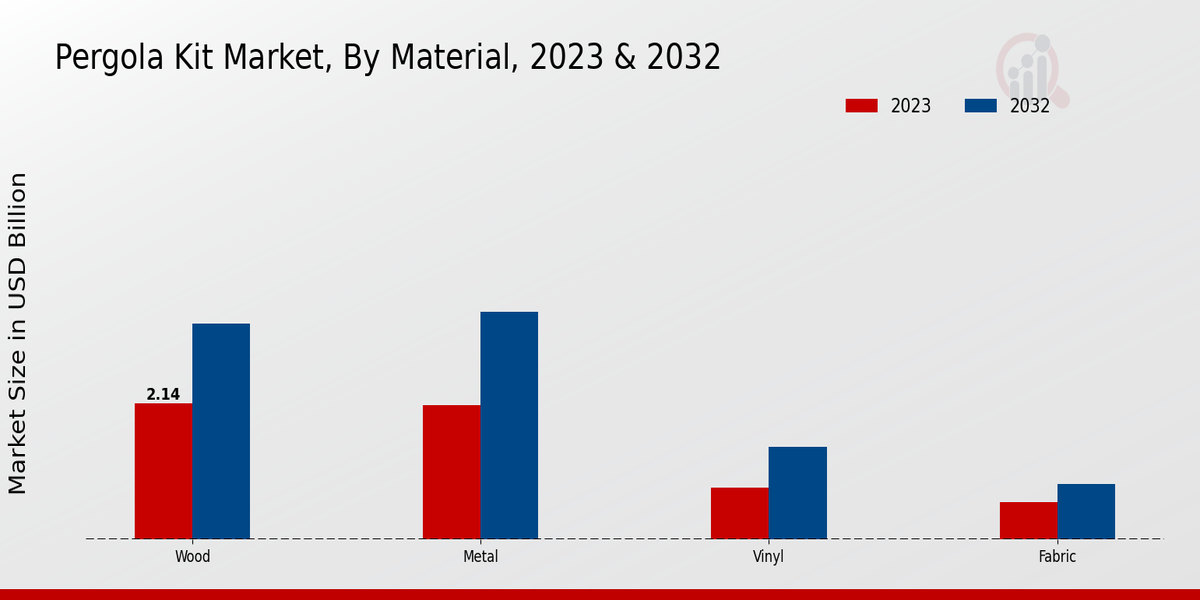 Pergola Kit Market, By Material, 2023 & 2032

2023
2032

Market Size in USD Billion

2.14

Wood
Metal
Vinyl
Fabric