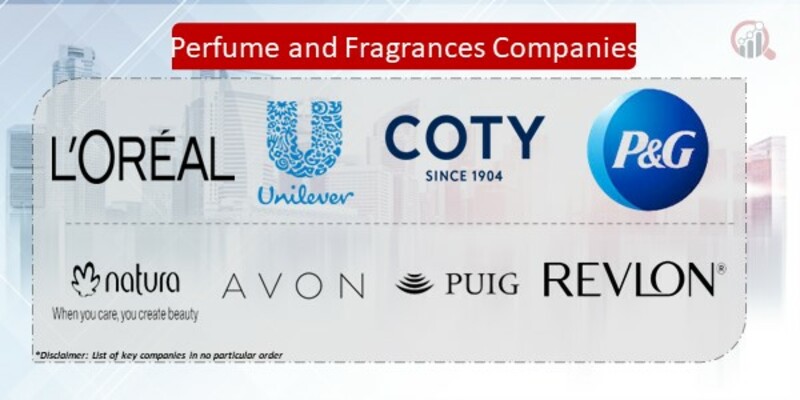 Perfume and Fragrances Companies

L'ORÉAL

Unilever

COTY
SINCE 1904

P&G

natura
When you care, you create beauty

AVON

PUIG

REVLON®

*Disclaimer: List of key companies in no particular order