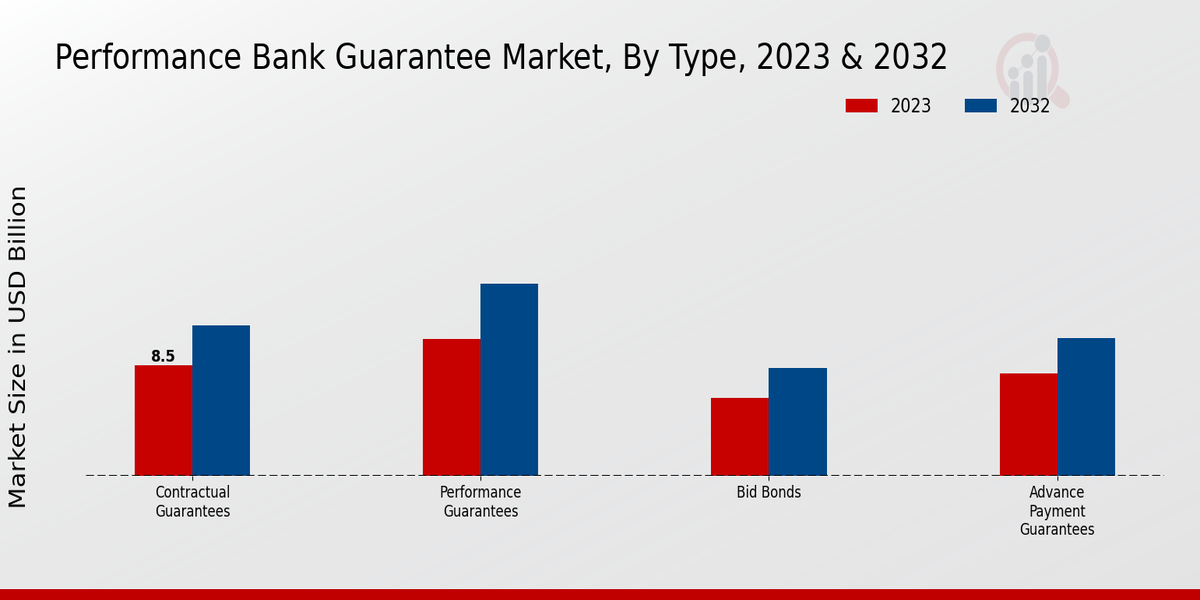 Performance Bank Guarantee Market, By Type, 2023 & 2032

2023
2032

Market Size in USD Billion

8.5

Contractual Guarantees

Performance Guarantees

Bid Bonds

Advance Payment Guarantees