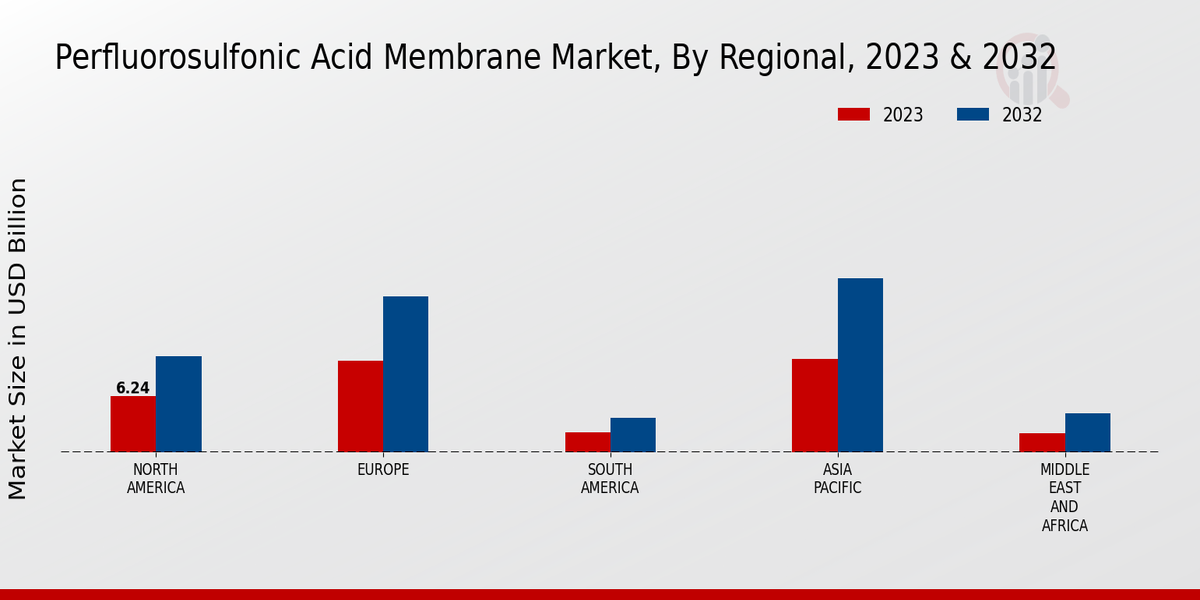 Perfluorosulfonic Acid Membrane Market, By Regional, 2023 & 2032

2023
2032

Market Size in USD Billion

6.24

NORTH AMERICA

EUROPE

SOUTH AMERICA

ASIA PACIFIC

MIDDLE EAST AND AFRICA