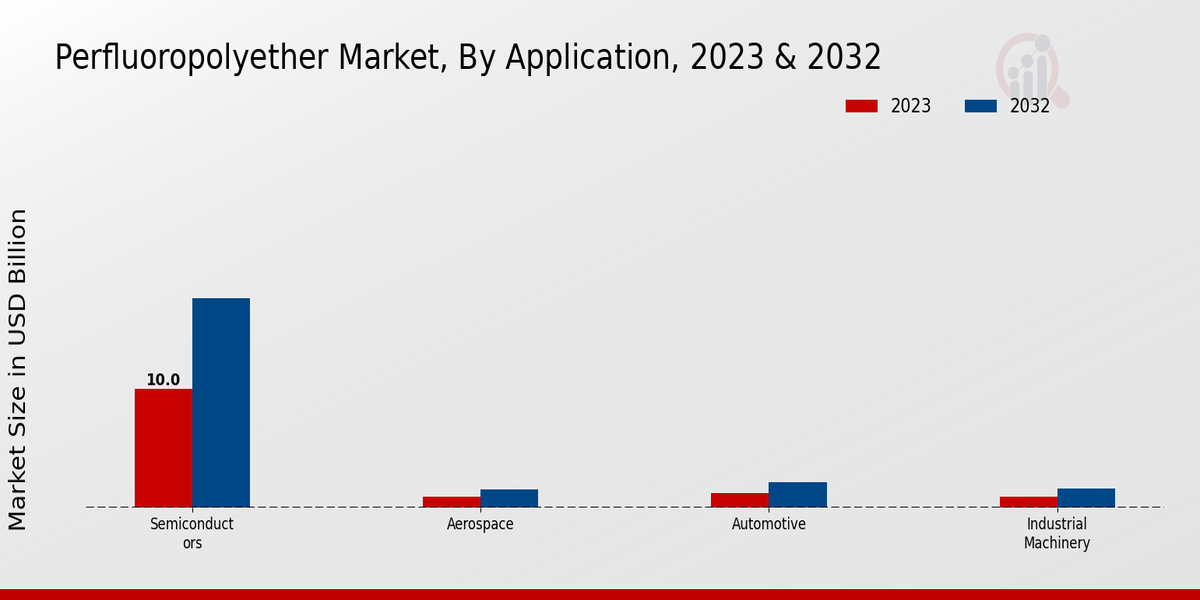 Perfluoropolyether Market, By Application, 2023 & 2032

2023 2032

Market Size in USD Billion

10.0

Semiconductors

Aerospace

Automotive

Industrial Machinery