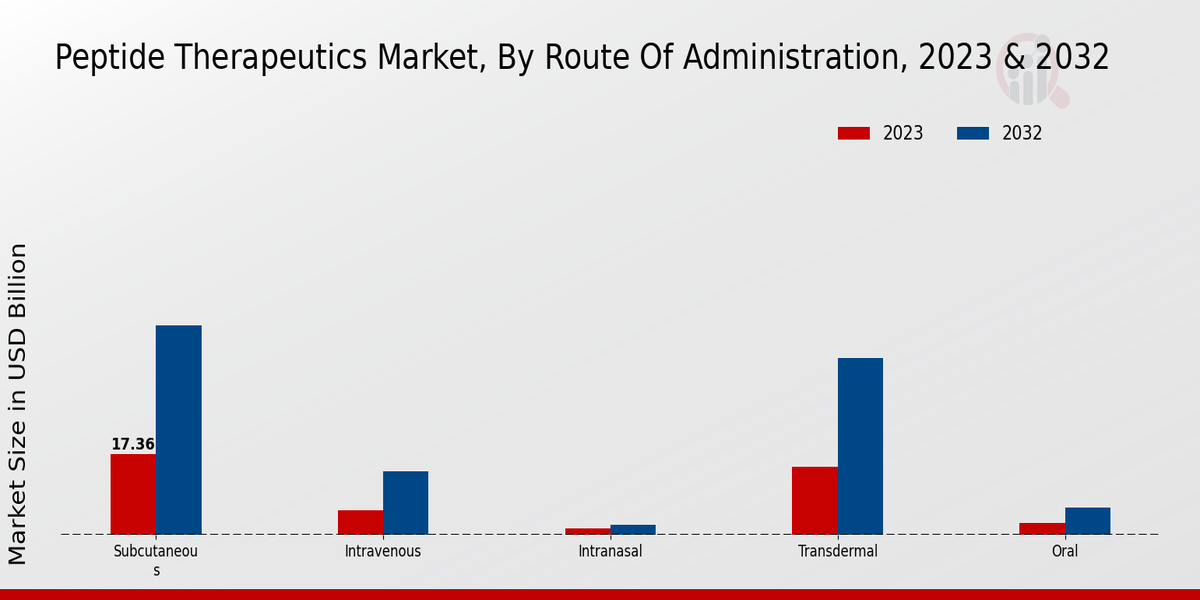 Peptide Therapeutics Market, By Route Of Administration, 2023 & 2032

2023 2032

Market Size in USD Billion

17.36

Subcutaneous

Intravenous

Intranasal

Transdermal

Oral