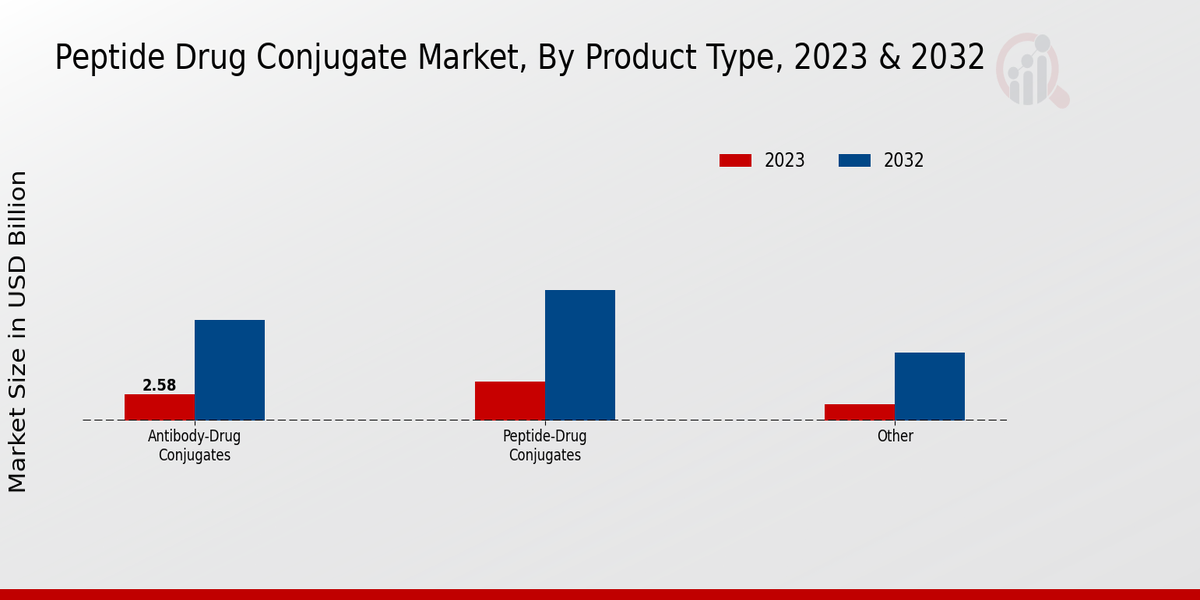 Peptide Drug Conjugate Market, By Product Type, 2023 & 2032

2023
2032

Market Size in USD Billion

2.58

Antibody-Drug Conjugates

Peptide-Drug Conjugates

Other