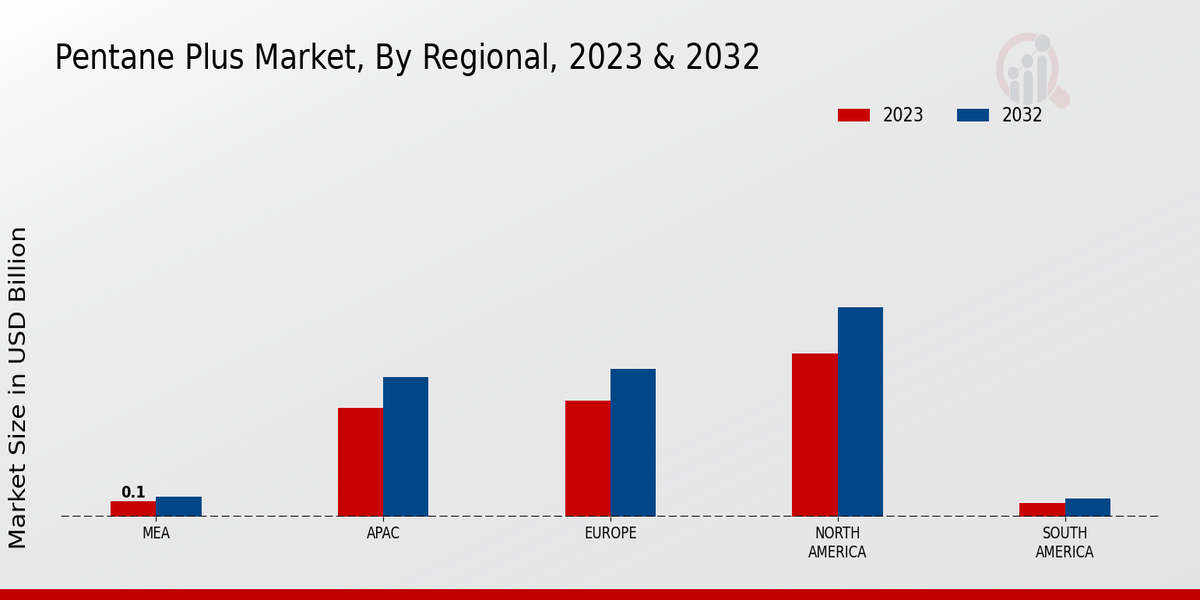 Pentane Plus Market, By Regional, 2023 & 2032

2023
2032

Market Size in USD Billion

0.1

MEA
APAC
EUROPE
NORTH AMERICA
SOUTH AMERICA