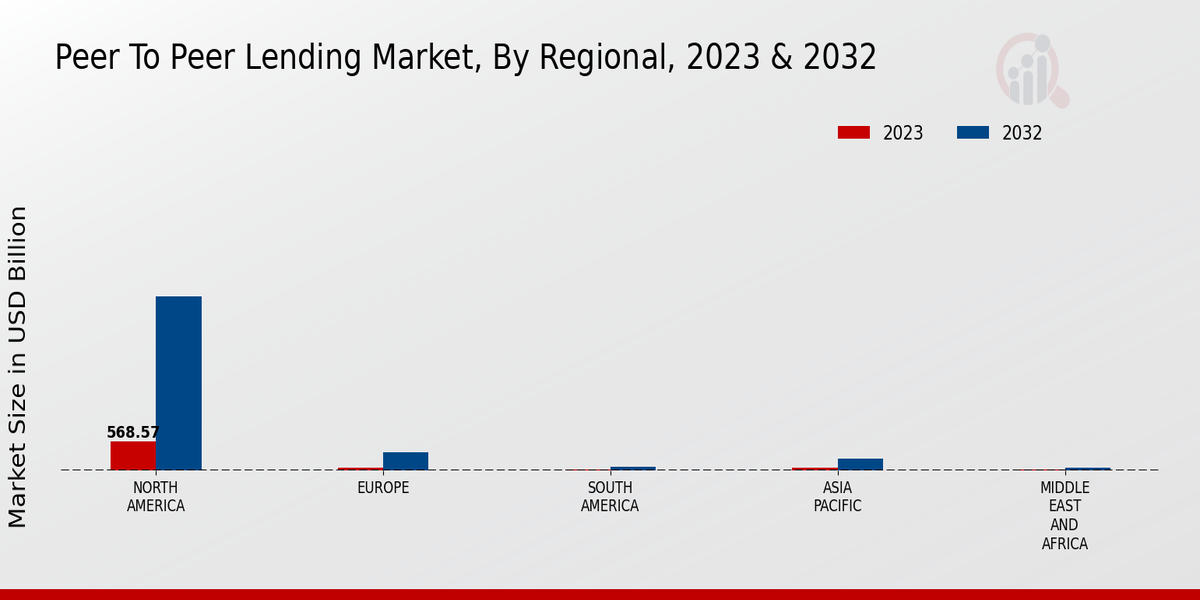 Peer To Peer Lending Market, By Regional, 2023 & 2032

2023 2032

Market Size in USD Billion

568.57

NORTH AMERICA

EUROPE

SOUTH AMERICA

ASIA PACIFIC

MIDDLE EAST AND AFRICA