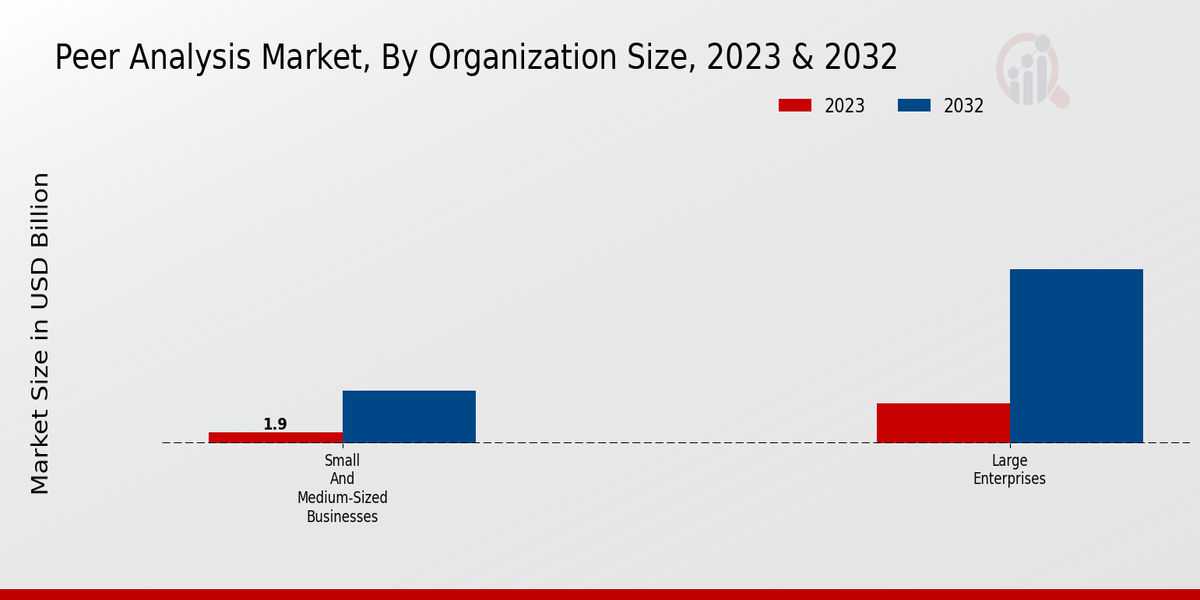 Peer Analysis Market, By Organization Size, 2023 & 2032

2023 2032

Market Size in USD Billion

1.9

Small And Medium-Sized Businesses

Large Enterprises