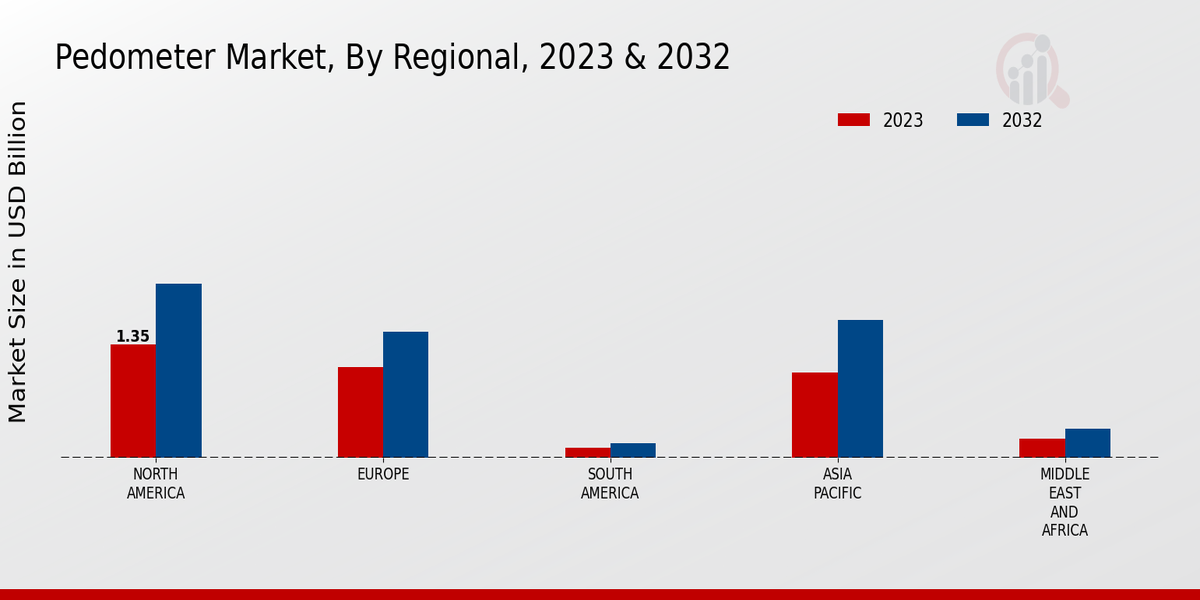 Pedometer Market, By Regional, 2023 & 2032

2023
2032

Market Size in USD Billion

1.35

NORTH AMERICA
EUROPE
SOUTH AMERICA
ASIA PACIFIC
MIDDLE EAST AND AFRICA