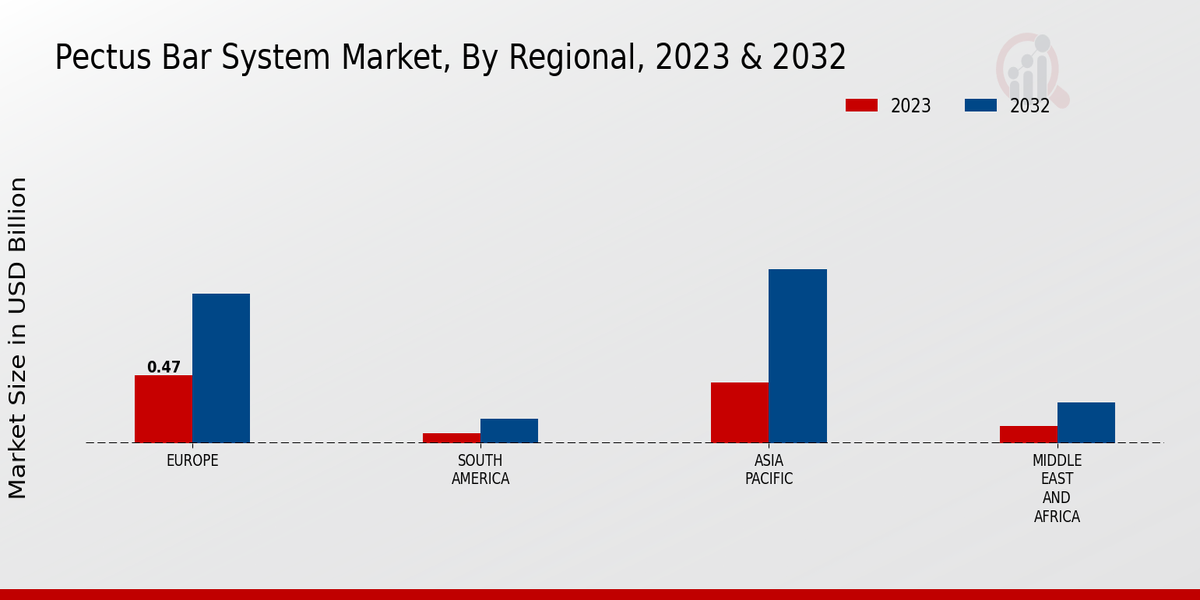 Pectus Bar System Market, By Regional, 2023 & 2032

2023
2032

Market Size in USD Billion

0.47

EUROPE
SOUTH AMERICA
ASIA PACIFIC
MIDDLE EAST AND AFRICA