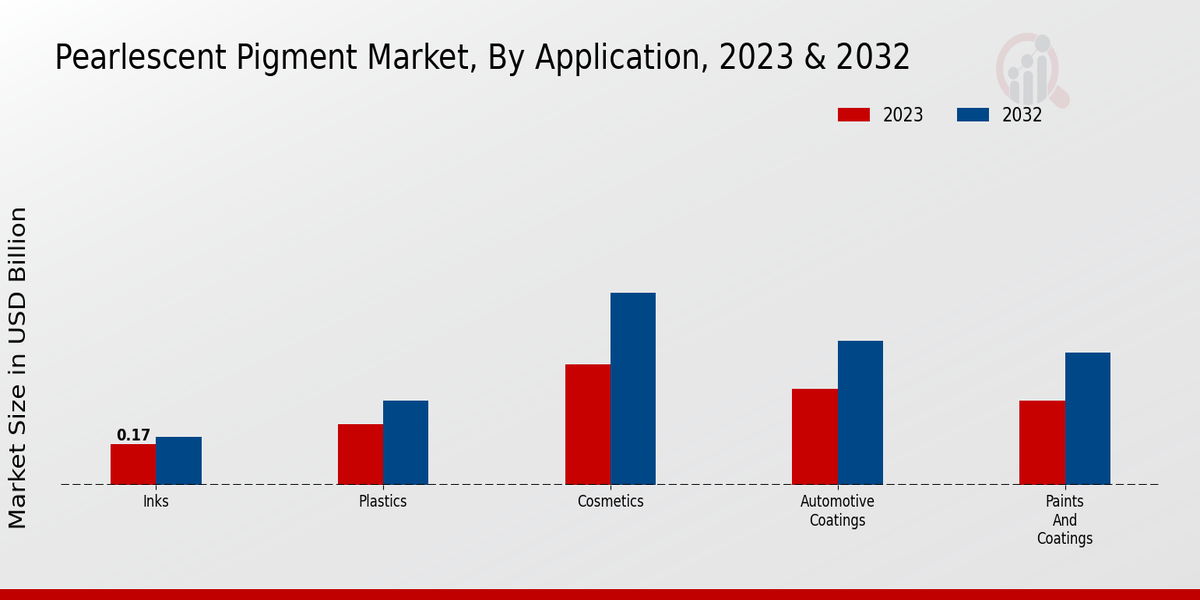 Pearlescent Pigment Market, By Application, 2023 & 2032

2023
2032

Market Size in USD Billion

0.17

Inks
Plastics
Cosmetics
Automotive Coatings
Paints And Coatings