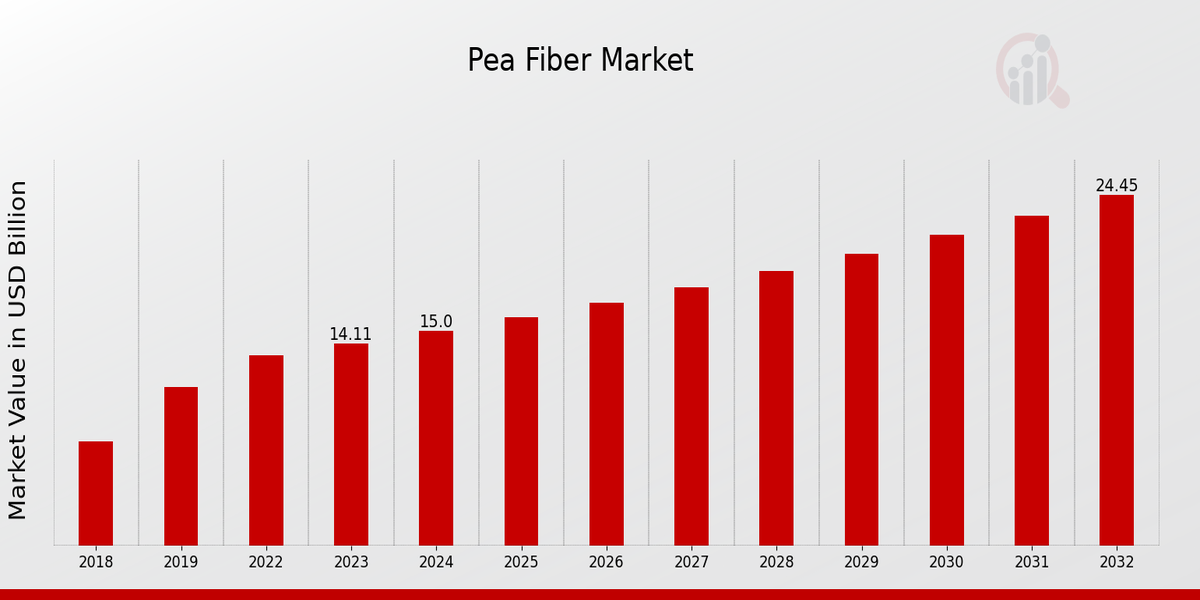 Pea Fiber Market

Market Value in USD Billion

14.11
15.0
24.45

2018
2019
2022
2023
2024
2025
2026
2027
2028
2029
2030
2031
2032