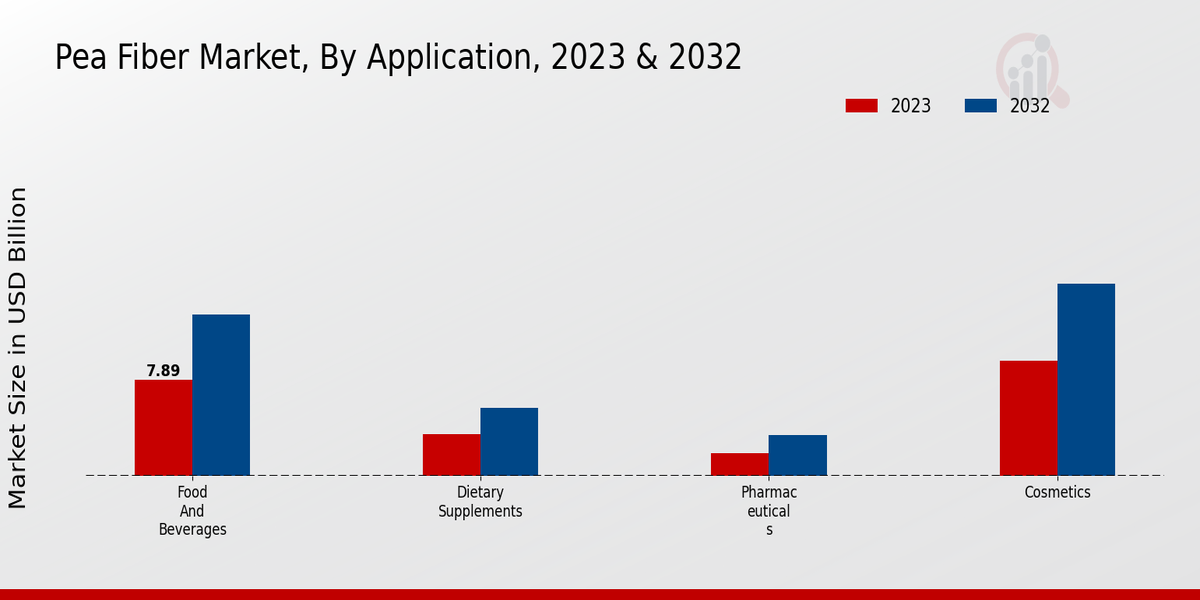 Pea Fiber Market, By Application, 2023 & 2032

2023
2032

Market Size in USD Billion

7.89

Food And Beverages

Dietary Supplements

Pharmac eutical s

Cosmetics