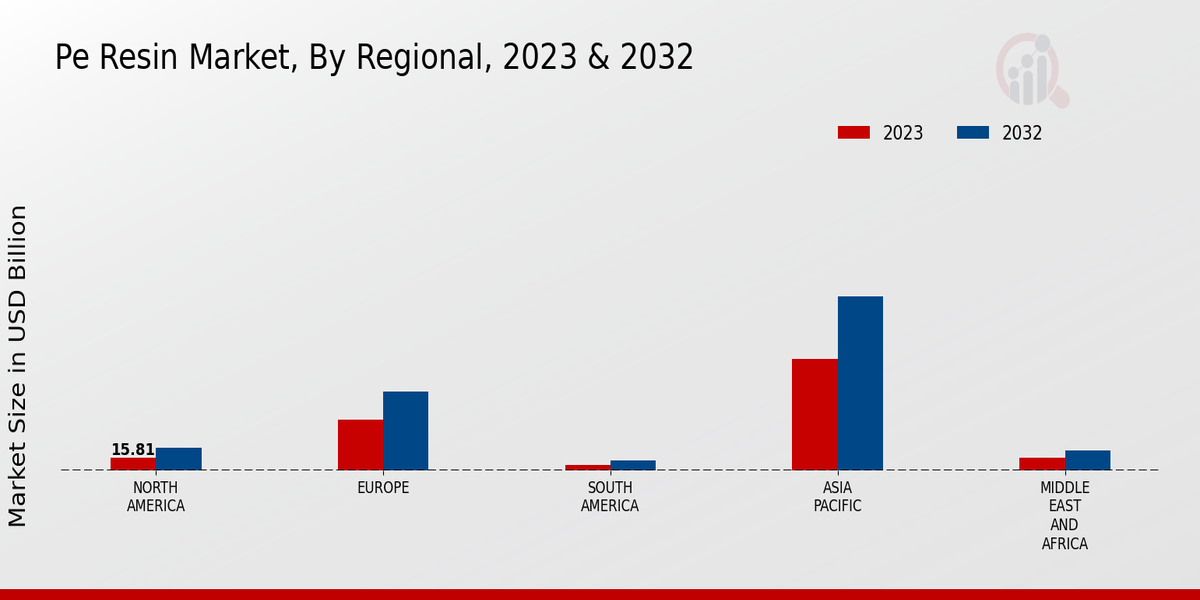 Pe Resin Market, By Regional, 2023 & 2032

2023
2032

Market Size in USD Billion

15.81

NORTH AMERICA
EUROPE
SOUTH AMERICA
ASIA PACIFIC
MIDDLE EAST AND AFRICA